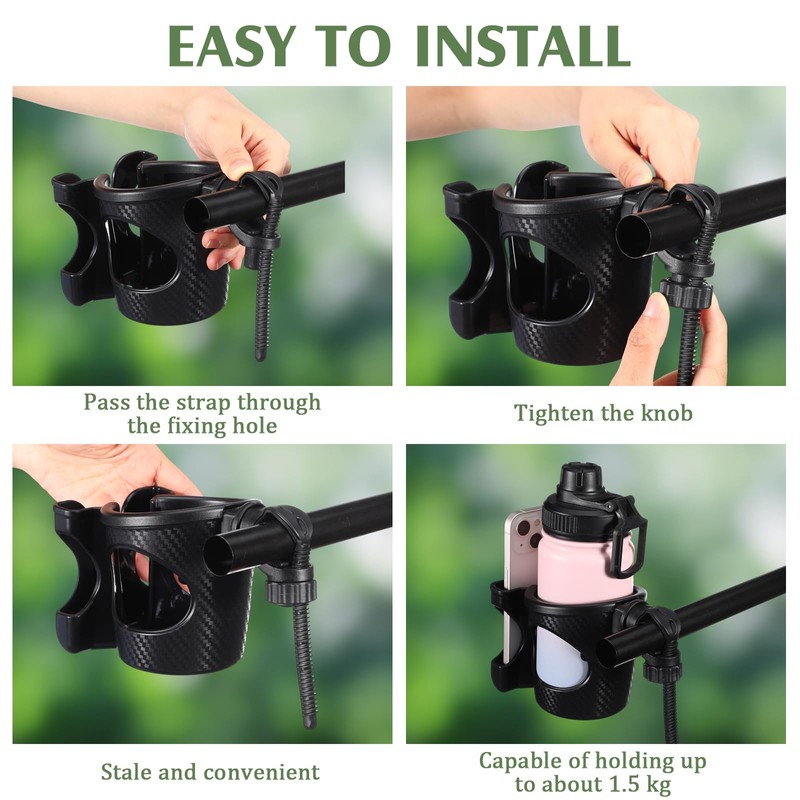 EASY TO INSTALL

Pass the strap through the fixing hole

Tighten the knob

Stale and convenient

Capable of holding up to about 1.5 kg