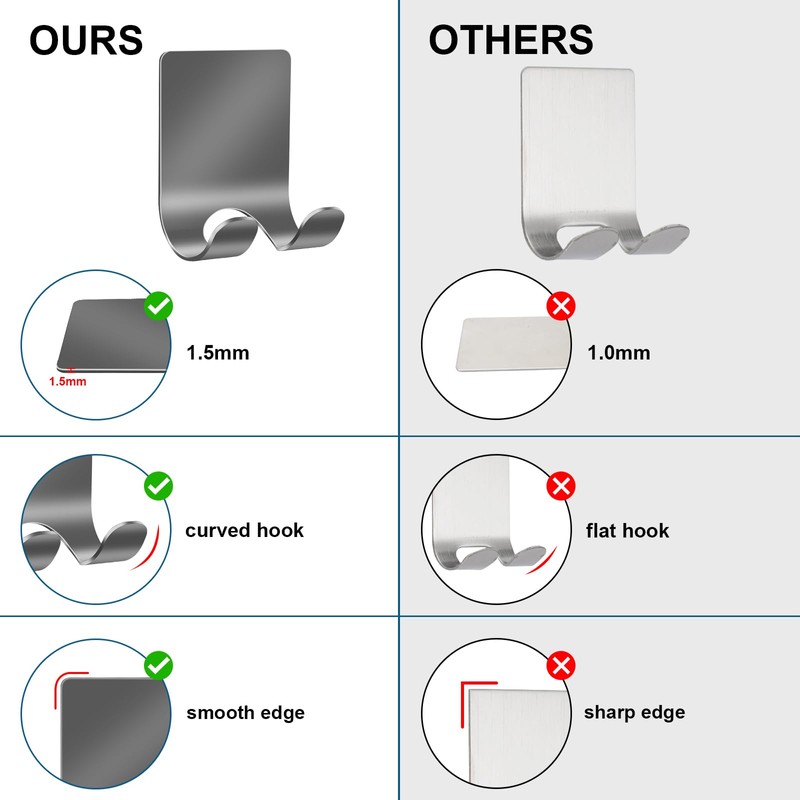 OURS

1.5mm

1.5mm

curved hook

smooth edge

OTHERS

1.0mm

flat hook

sharp edge