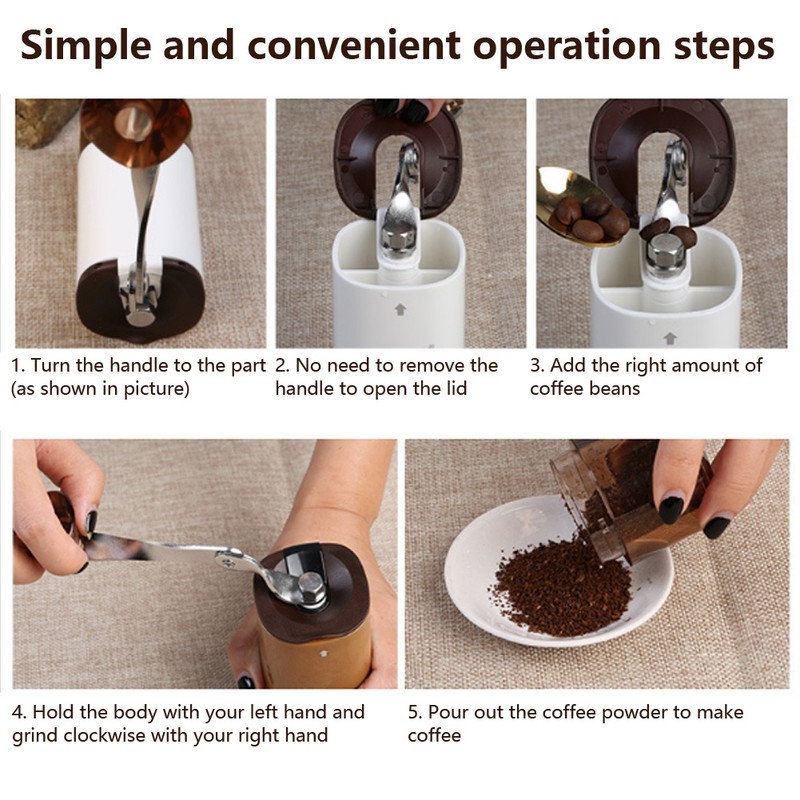 Simple and convenient operation steps

1. Turn the handle to the part (as shown in picture)

2. No need to remove the handle to open the lid

3. Add the right amount of coffee beans

4. Hold the body with your left hand and grind clockwise with your right hand

5. Pour out the coffee powder to make coffee