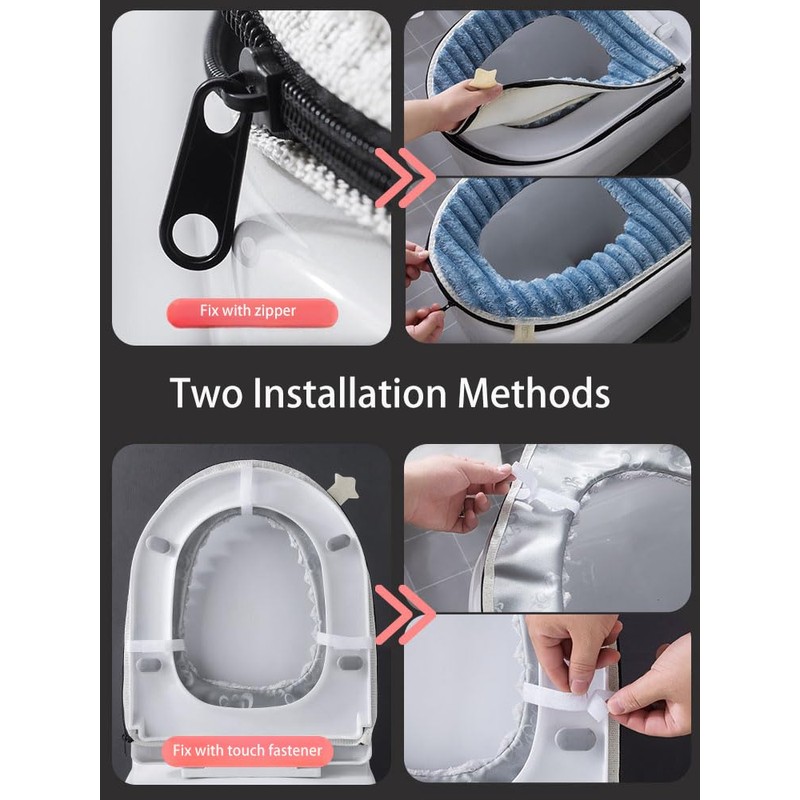 Fix with zipper

Two Installation Methods

Fix with touch fastener