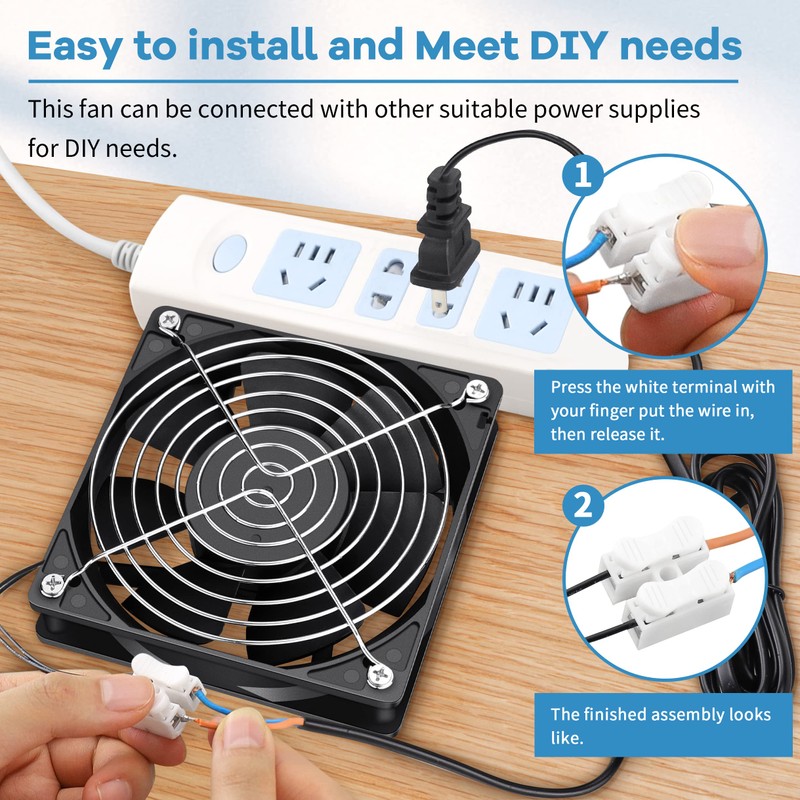 Easy to install and Meet DIY needs

This fan can be connected with other suitable power supplies for DIY needs.

1

Press the white terminal with your finger put the wire in, then release it.

2

The finished assembly looks like.