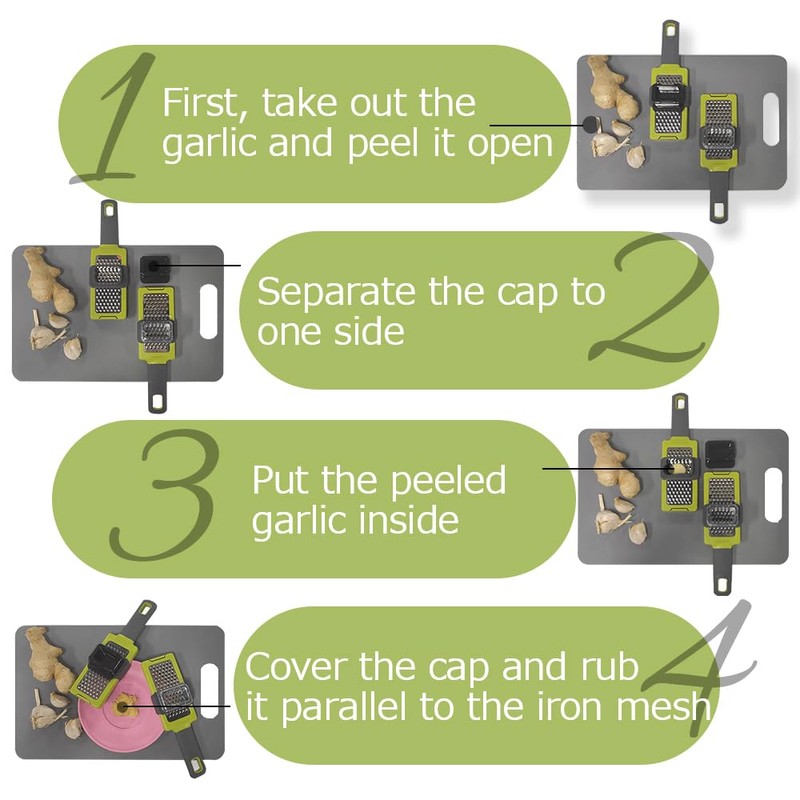 1 First, take out the garlic and peel it open

Separate the cap to one side 2

3 Put the peeled garlic inside

Cover the cap and rub it parallel to the iron mesh 4