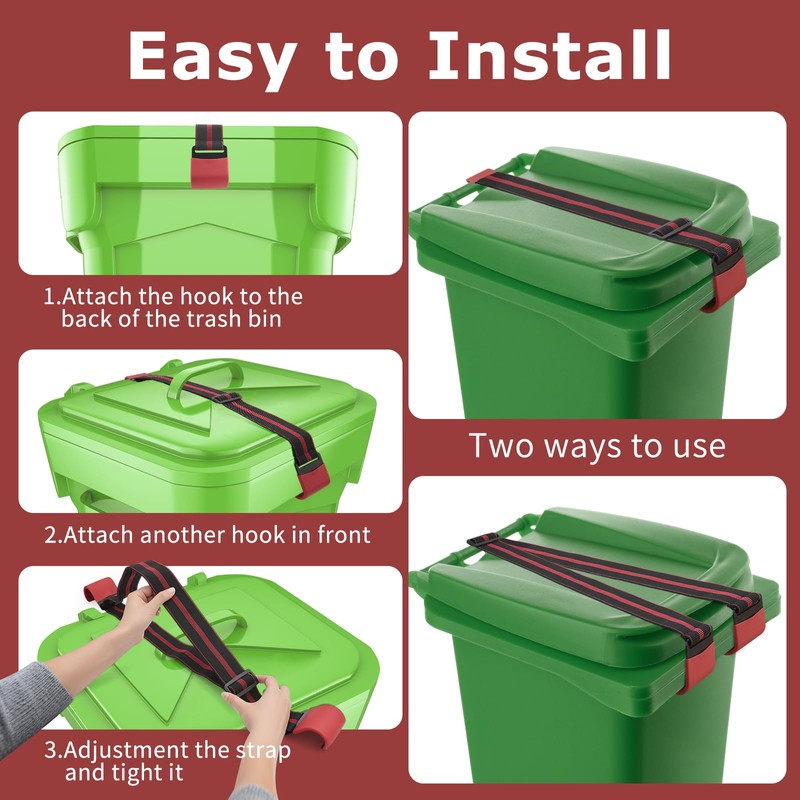 Easy to Install

1.Attach the hook to the back of the trash bin

2.Attach another hook in front

3.Adjustment the strap and tight it

Two ways to use