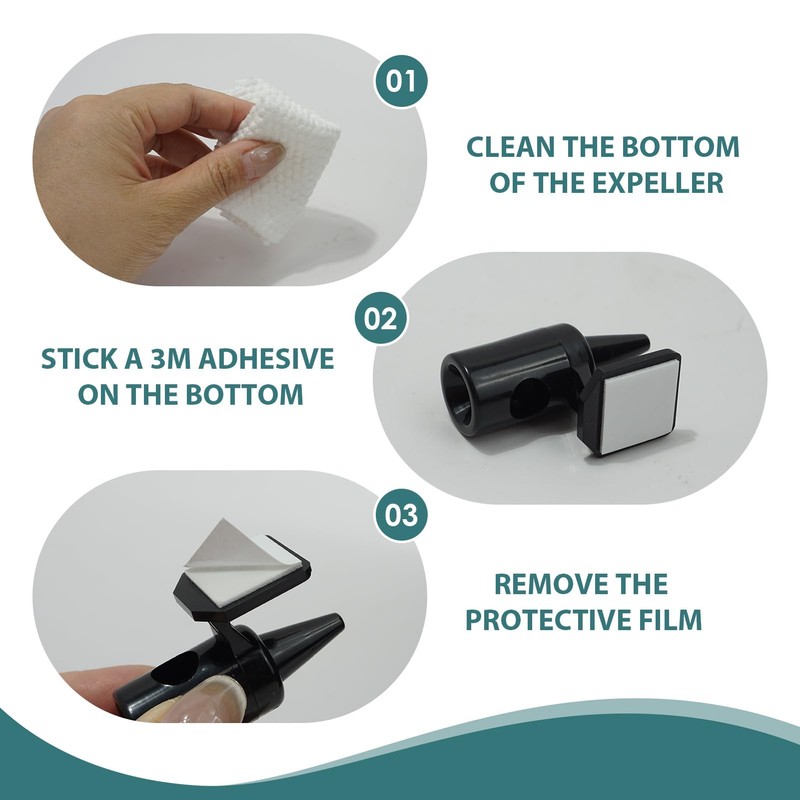 01

CLEAN THE BOTTOM OF THE EXPELLER

02

STICK A 3M ADHESIVE ON THE BOTTOM

03

REMOVE THE PROTECTIVE FILM