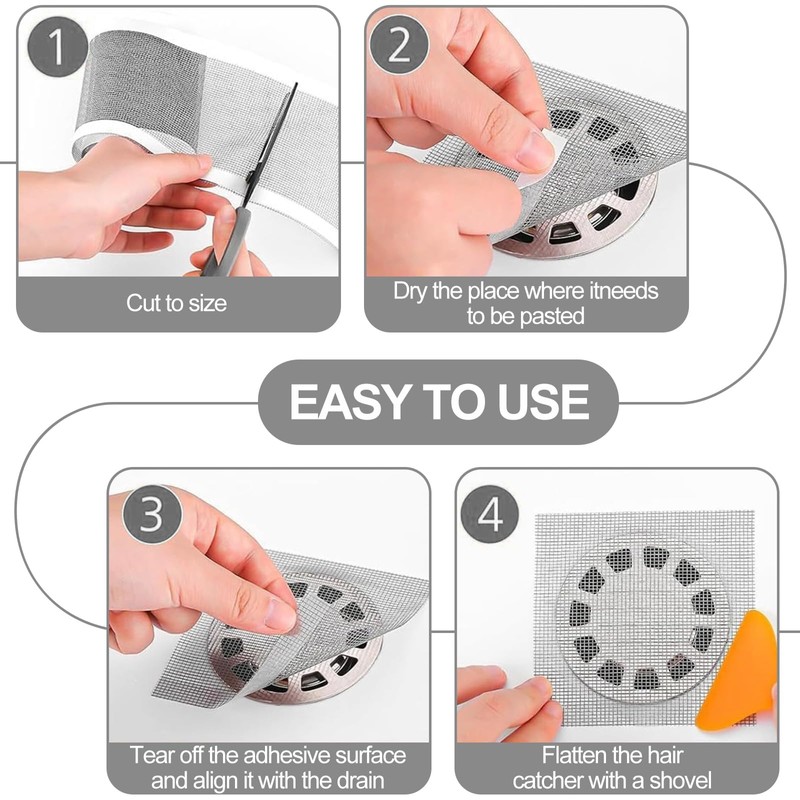 1

Cut to size

2

Dry the place where itneeds to be pasted

EASY TO USE

3

Tear off the adhesive surface and align it with the drain

4

Flatten the hair catcher with a shovel