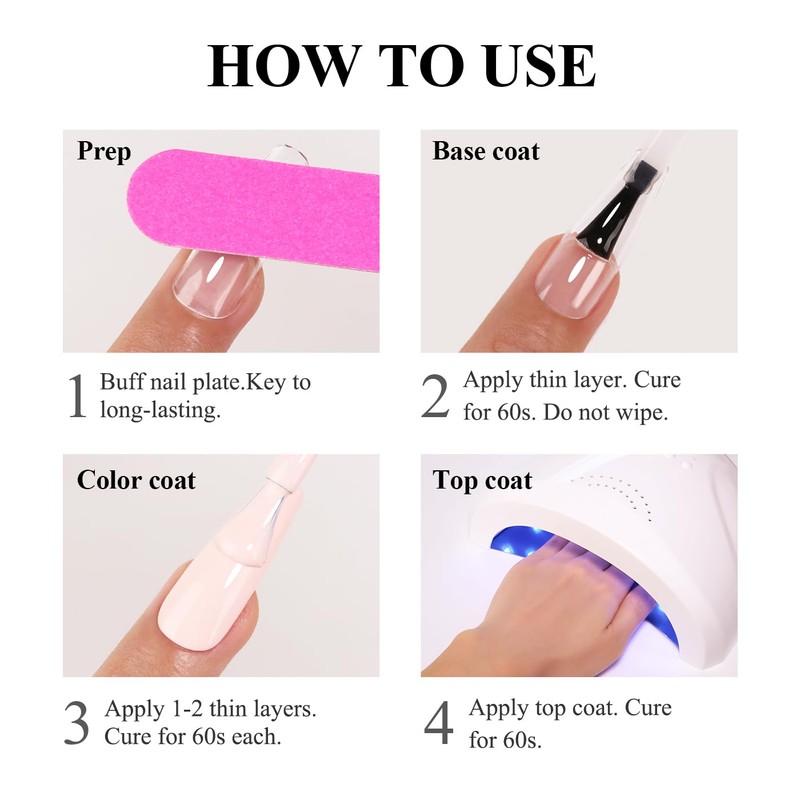 HOW TO USE

Prep

1 Buff nail plate.Key to long-lasting.

Base coat

2 Apply thin layer. Cure for 60s. Do not wipe.

Color coat

3 Apply 1-2 thin layers. Cure for 60s each.

Top coat

4 Apply top coat. Cure for 60s.