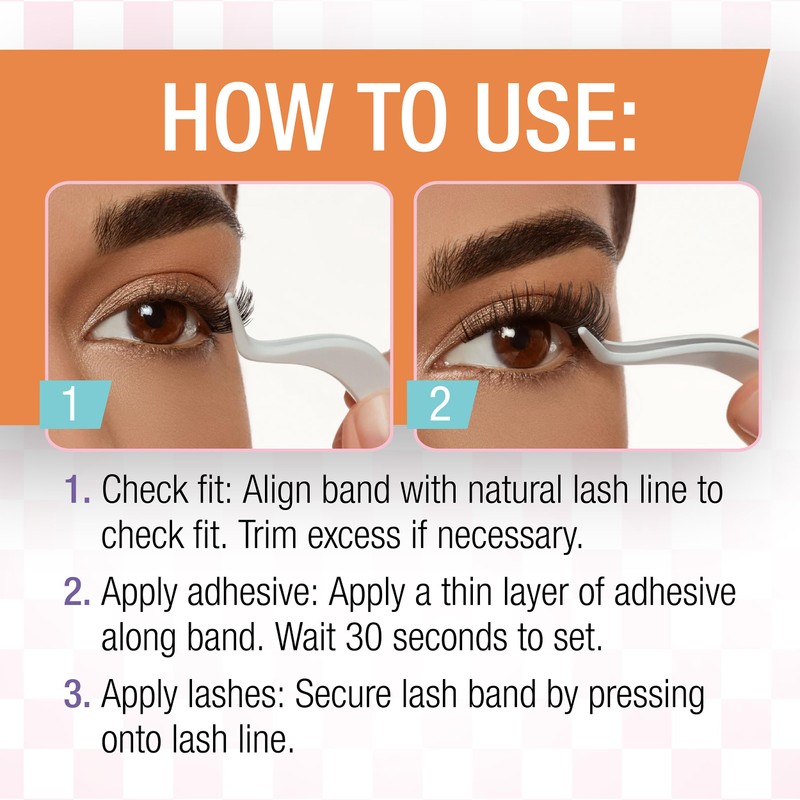 HOW TO USE:

1

2

1. Check fit: Align band with natural lash line to check fit. Trim excess if necessary.

2. Apply adhesive: Apply a thin layer of adhesive along band. Wait 30 seconds to set.

3. Apply lashes: Secure lash band by pressing onto lash line.