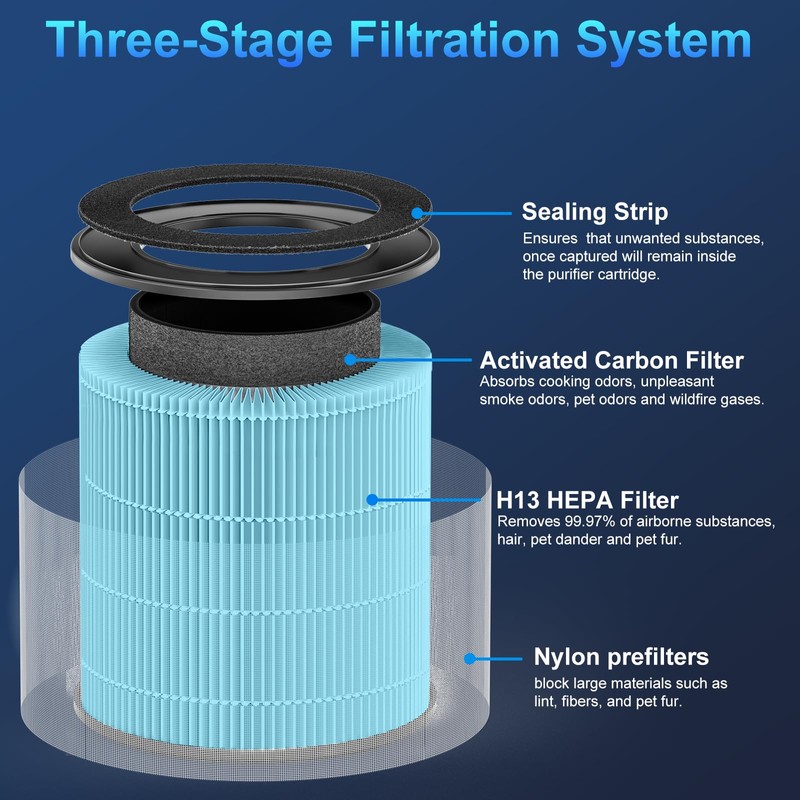 Three-Stage Filtration System

Sealing Strip
Ensures that unwanted substances, once captured will remain inside the purifier cartridge.

Activated Carbon Filter
Absorbs cooking odors, unpleasant smoke odors, pet odors and wildfire gases.

H13 HEPA Filter
Removes 99.97% of airborne substances, hair, pet dander and pet fur.

Nylon prefilters
block large materials such as lint, fibers, and pet fur.