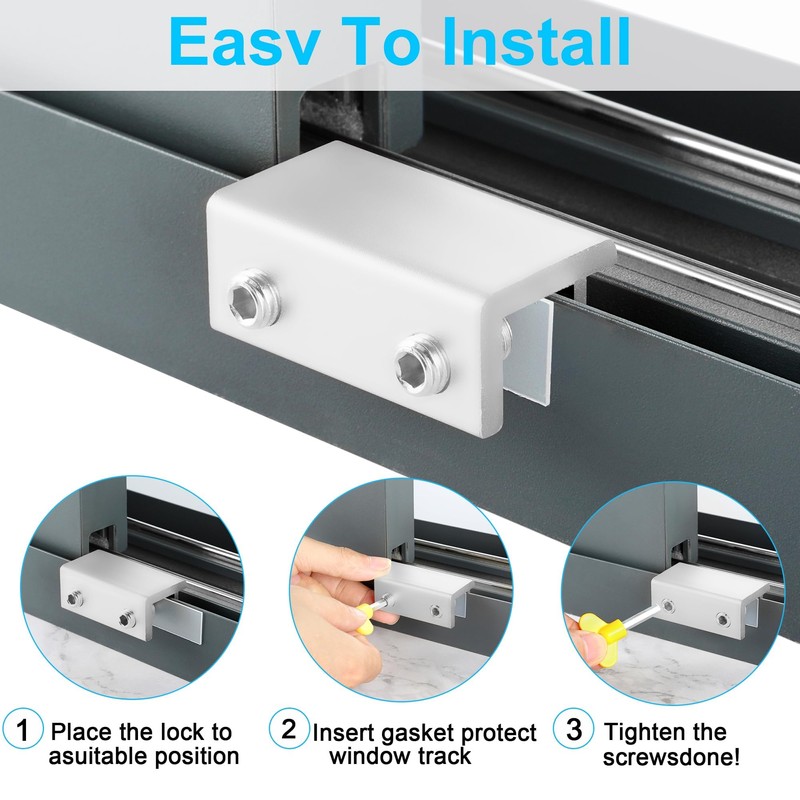 Easv To Install

1 Place the lock to asuitable position

2 Insert gasket protect window track

3 Tighten the screwsdone!