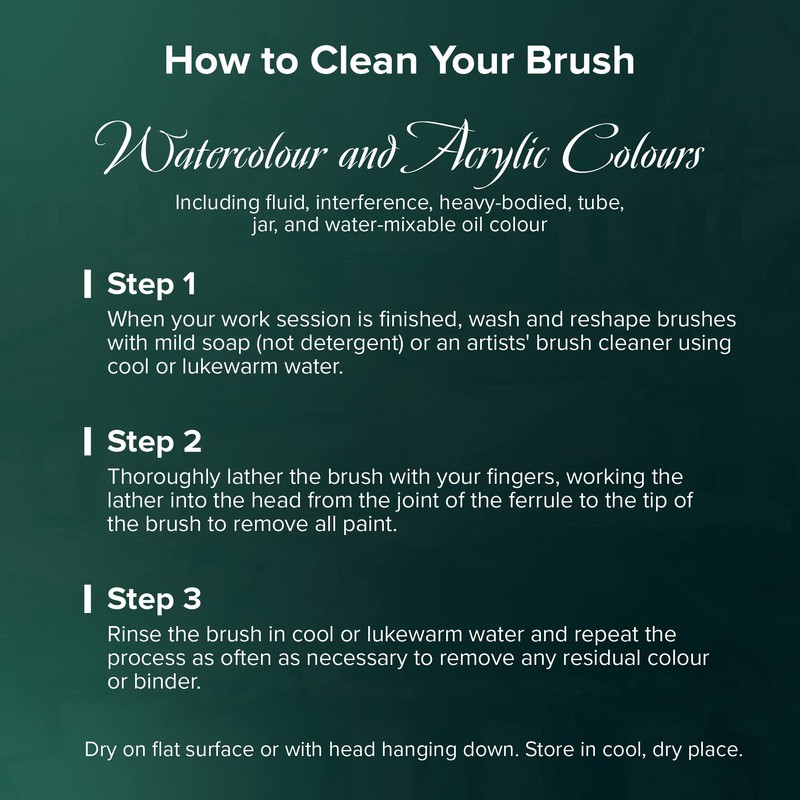 How to Clean Your Brush

Watercolour and Acrylic Colours

Including fluid, interference, heavy-bodied, tube, jar, and water-mixable oil colour

Step 1

When your work session is finished, wash and reshape brushes with mild soap (not detergent) or an artists' brush cleaner using cool or lukewarm water.

Step 2

Thoroughly lather the brush with your fingers, working the lather into the head from the joint of the ferrule to the tip of the brush to remove all paint.

Step 3

Rinse the brush in cool or lukewarm water and repeat the process as often as necessary to remove any residual colour or binder.

Dry on flat surface or with head hanging down. Store in cool, dry place.