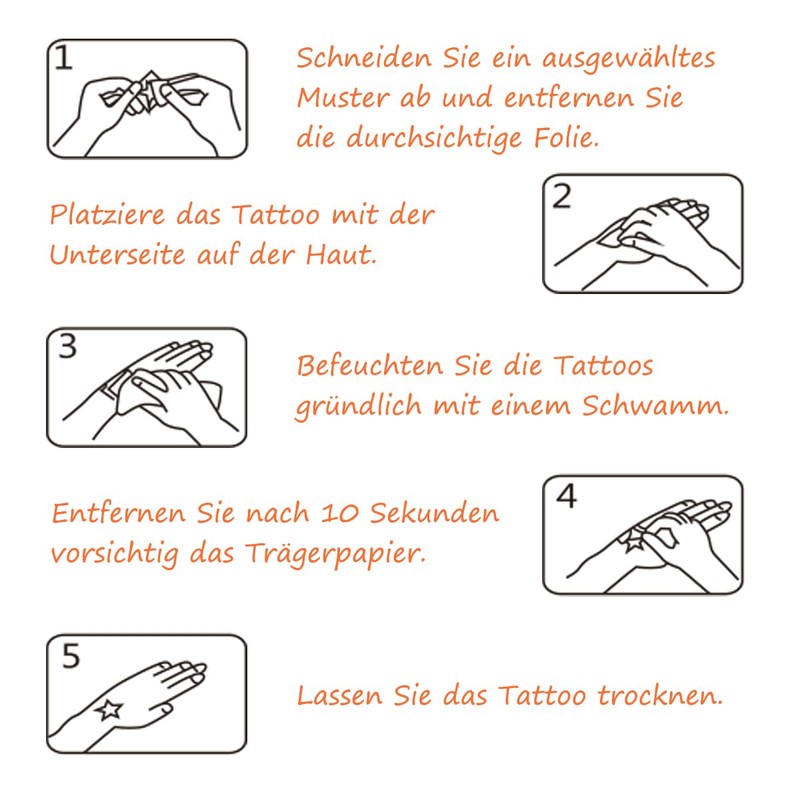 1

Schneiden Sie ein ausgewähltes Muster ab und entfernen Sie die durchsichtige Folie.

Platziere das Tattoo mit der Unterseite auf der Haut.

2

3

Befeuchten Sie die Tattoos gründlich mit einem Schwamm.

Entfernen Sie nach 10 Sekunden vorsichtig das Trägerpapier.

4

5

Lassen Sie das Tattoo trocknen.