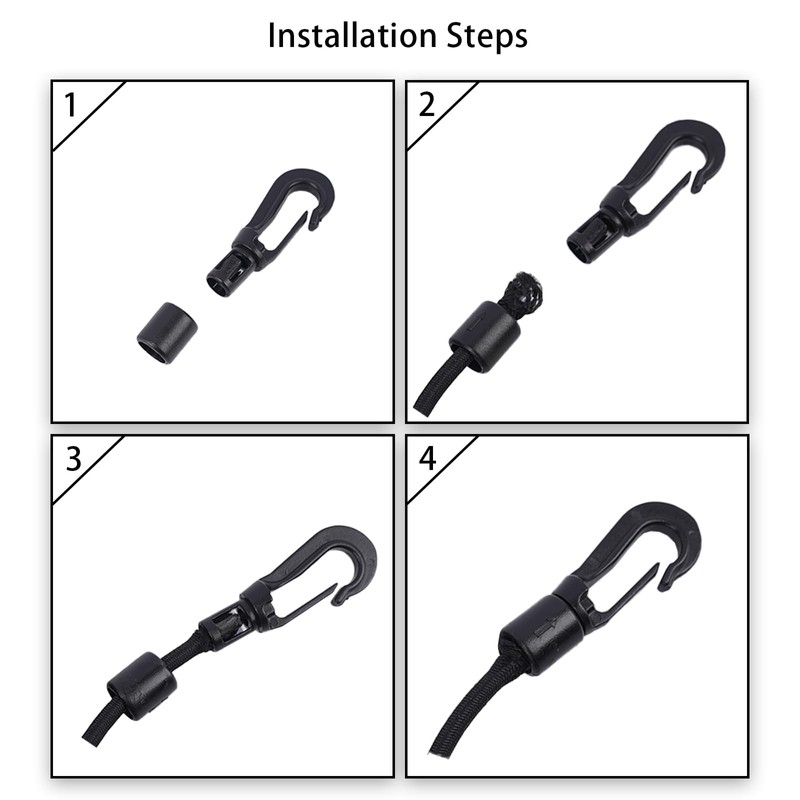 Installation Steps

1

2

3

4