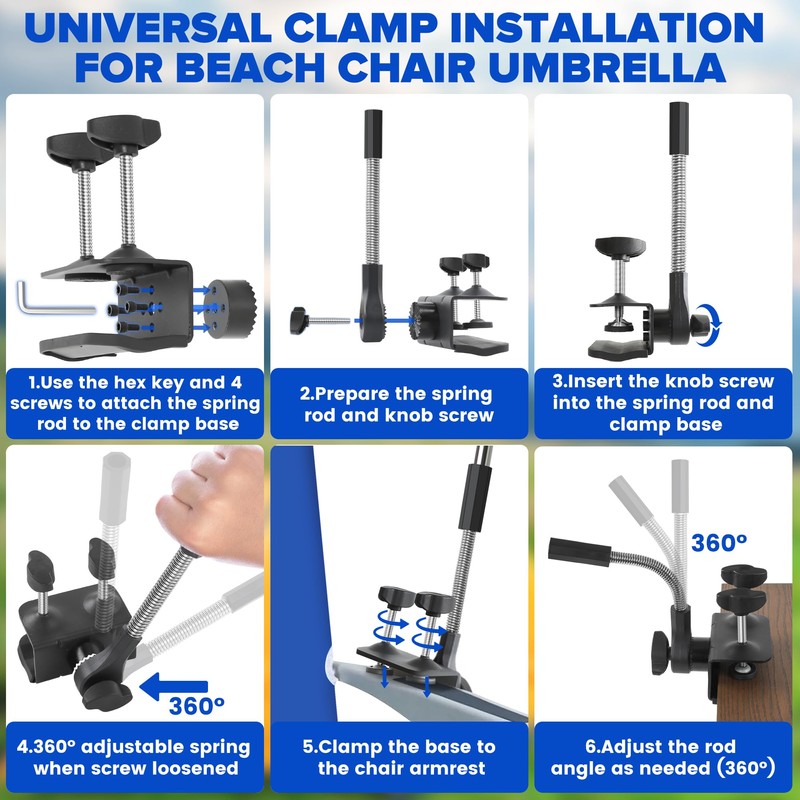 UNIVERSAL CLAMP INSTALLATION FOR BEACH CHAIR UMBRELLA

1.Use the hex key and 4 screws to attach the spring rod to the clamp base

2.Prepare the spring rod and knob screw

3.Insert the knob screw into the spring rod and clamp base

360°

4.360° adjustable spring when screw loosened

5.Clamp the base to the chair armrest

360°

6.Adjust the rod angle as needed (360°)