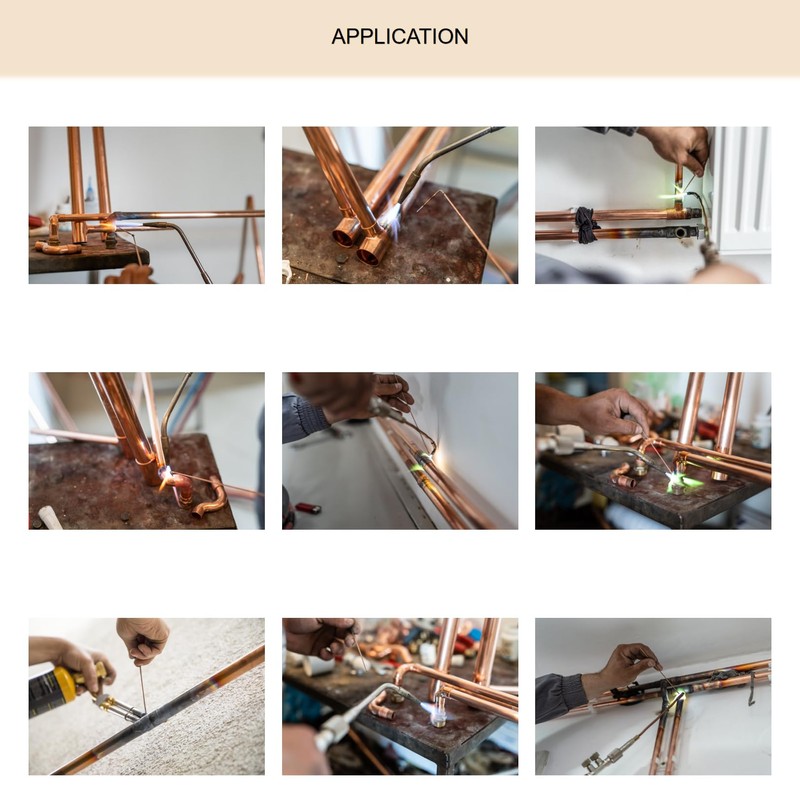 APPLICATION