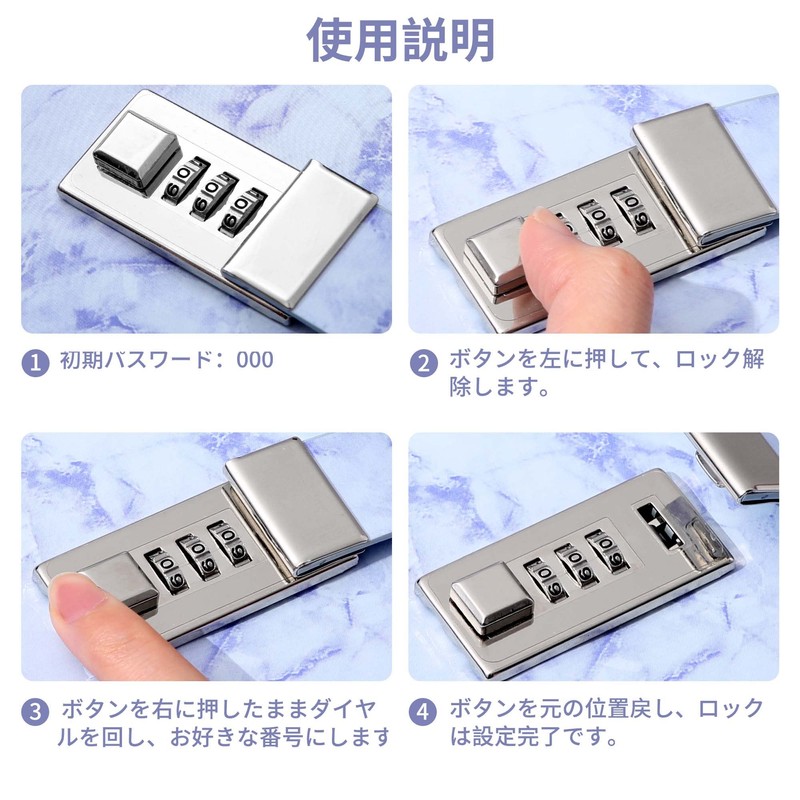 使用説明

1 初期パスワード：000

2 ボタンを左に押して、ロック解除します。

3 ボタンを右に押したままダイヤルを回し、お好きな番号にします

4 ボタンを元の位置戻し、ロックは設定完了です。