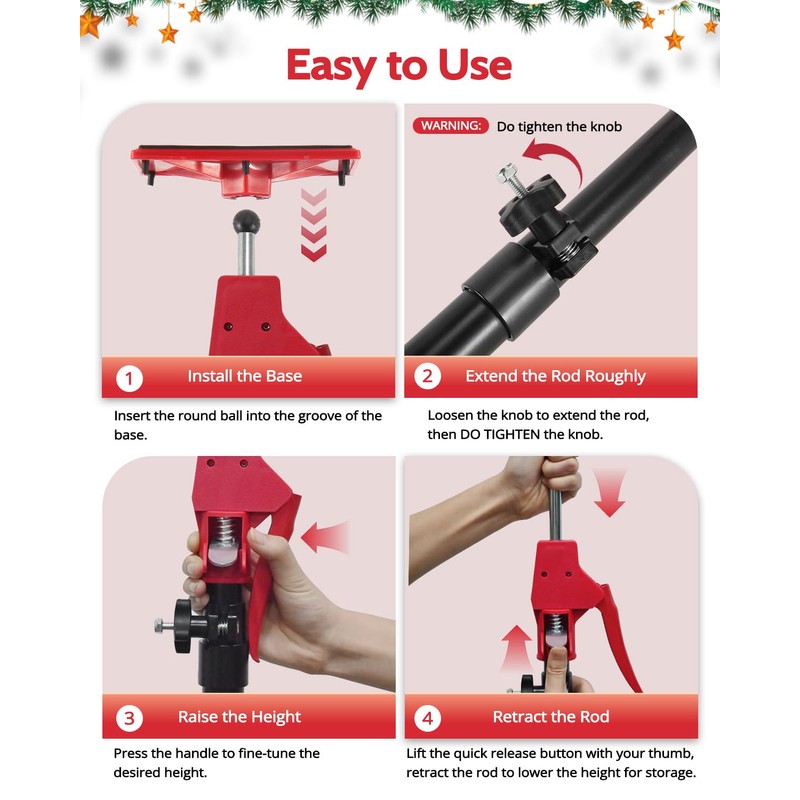 Easy to Use

1 Install the Base

Insert the round ball into the groove of the base.

WARNING: Do tighten the knob

2 Extend the Rod Roughly

Loosen the knob to extend the rod, then DO TIGHTEN the knob.

3 Raise the Height

Press the handle to fine-tune the desired height.

4 Retract the Rod

Lift the quick release button with your thumb, retract the rod to lower the height for storage.