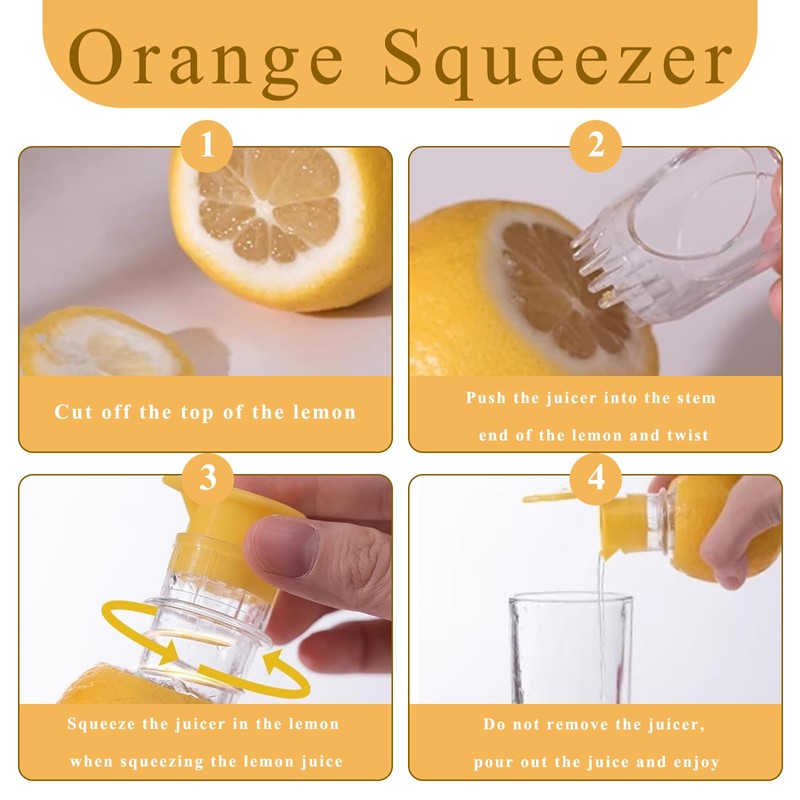 Orange Squeezer

1

Cut off the top of the lemon

2

Push the juicer into the stem end of the lemon and twist

3

Squeeze the juicer in the lemon when squeezing the lemon juice

4

Do not remove the juicer, pour out the juice and enjoy