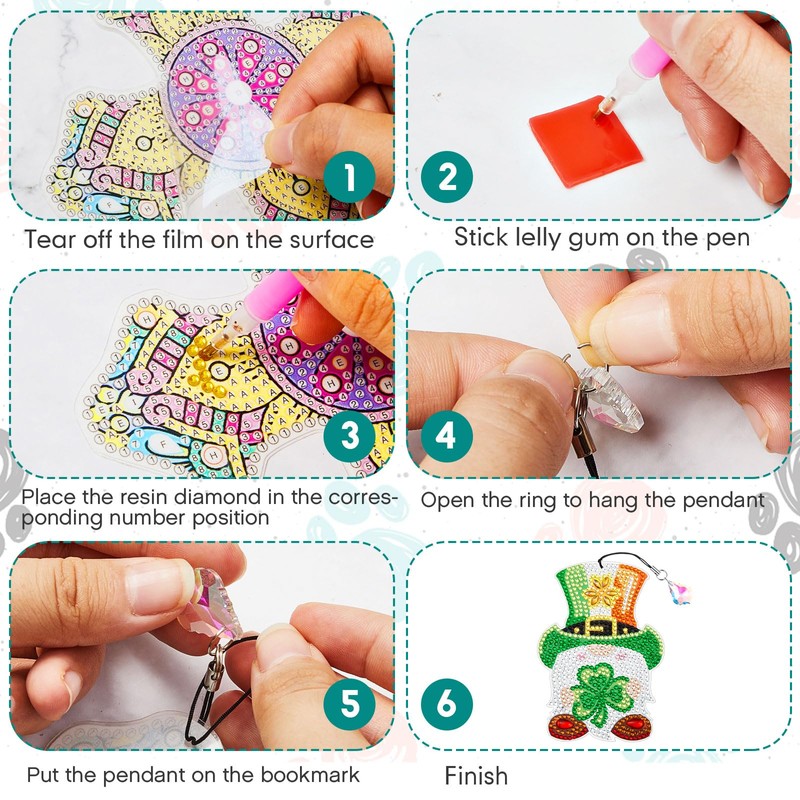 1
Tear off the film on the surface

2
Stick lelly gum on the pen

3
Place the resin diamond in the corresponding number position

4
Open the ring to hang the pendant

5
Put the pendant on the bookmark

6
Finish