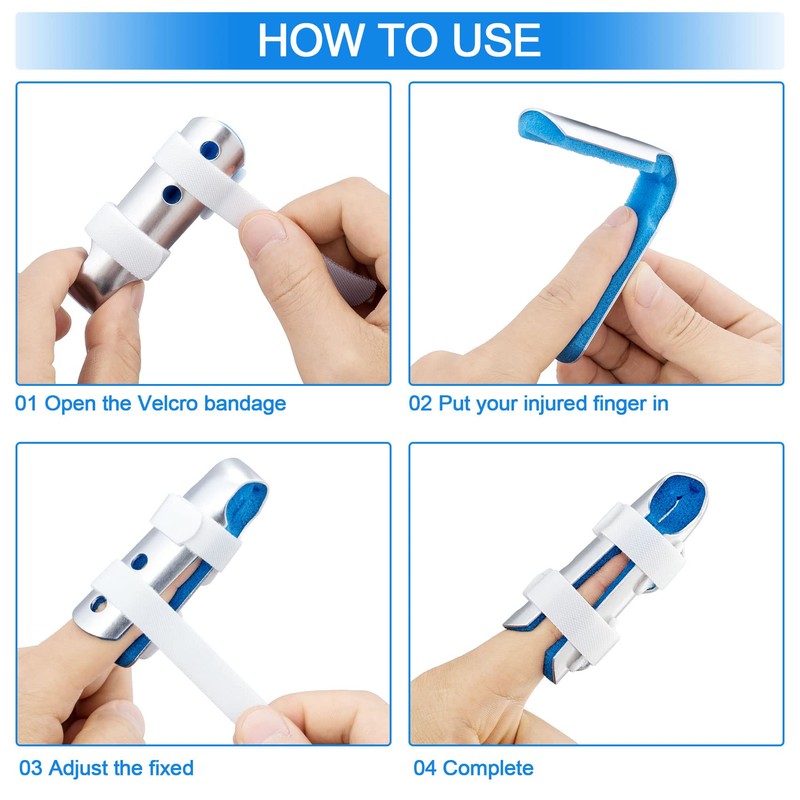 HOW TO USE

01 Open the Velcro bandage

02 Put your injured finger in

03 Adjust the fixed

04 Complete