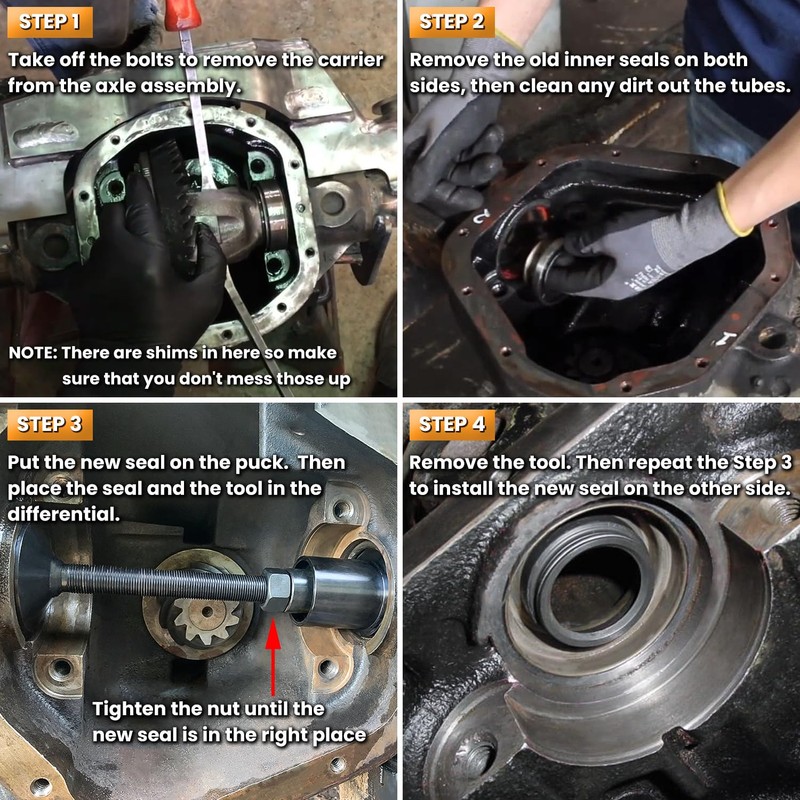 STEP 1
Take off the bolts to remove the carrier from the axle assembly.

NOTE: There are shims in here so make sure that you don't mess those up

STEP 2
Remove the old inner seals on both sides, then clean any dirt out the tubes.

STEP 3
Put the new seal on the puck. Then place the seal and the tool in the differential.

Tighten the nut until the new seal is in the right place

STEP 4
Remove the tool. Then repeat the Step 3 to install the new seal on the other side.