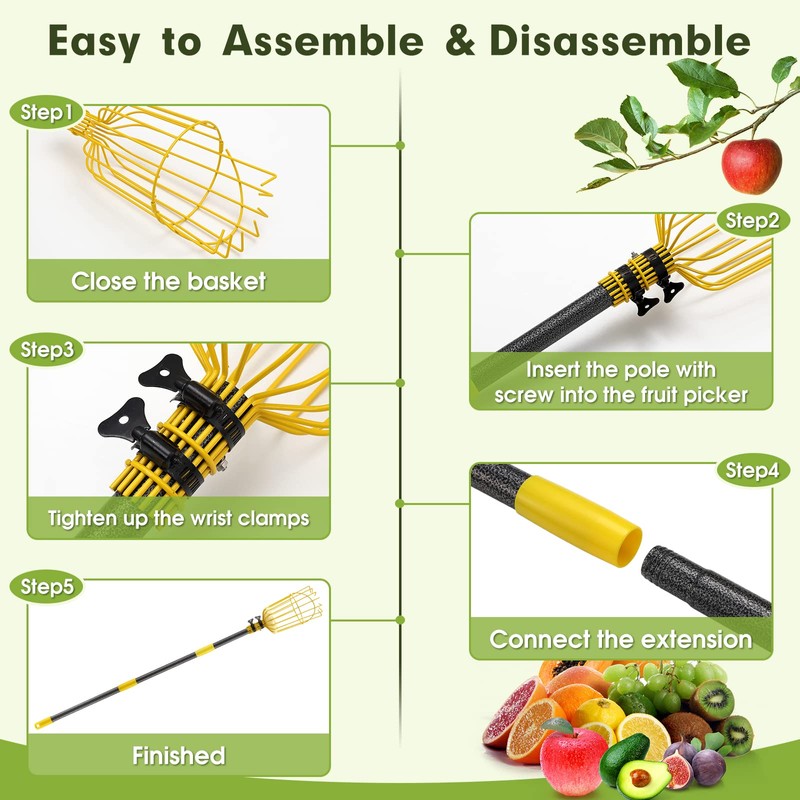 Easy to Assemble & Disassemble

Step1

Close the basket

Step2

Insert the pole with screw into the fruit picker

Step3

Tighten up the wrist clamps

Step4

Connect the extension

Step5

Finished