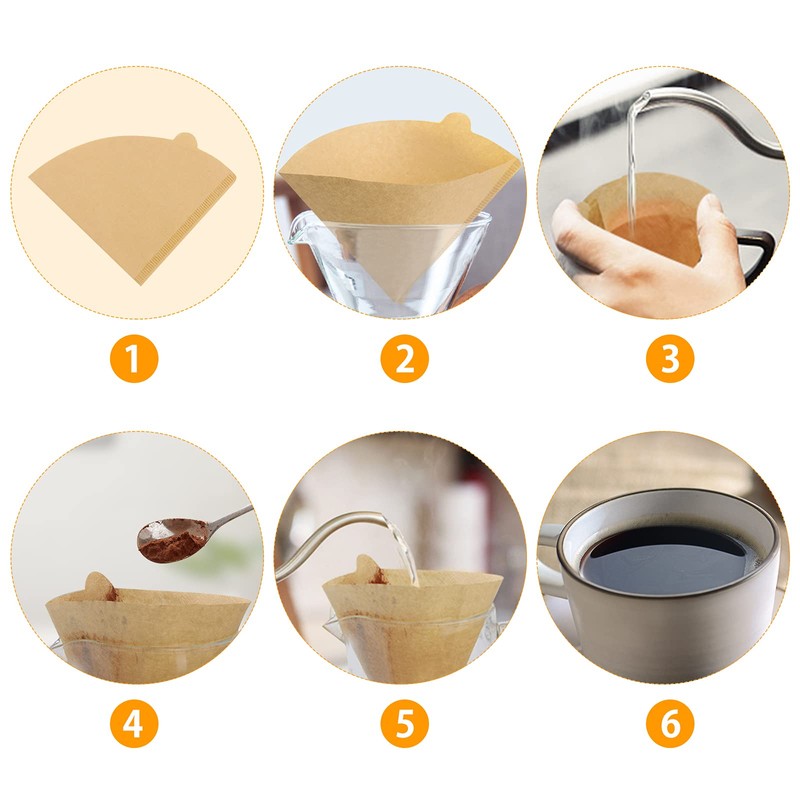 1

2

3

4

5

6