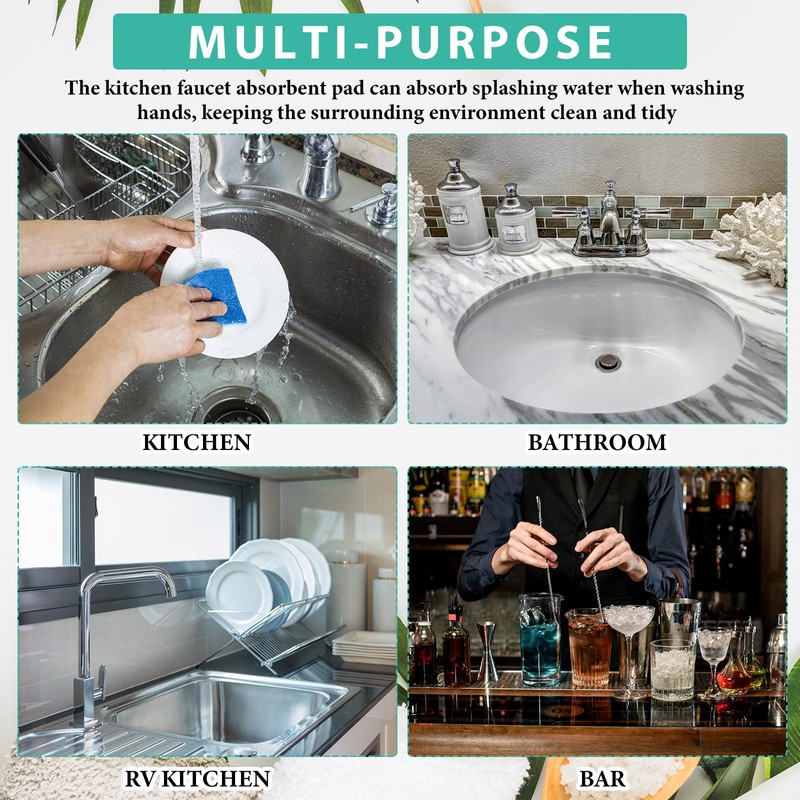 MULTI-PURPOSE

The kitchen faucet absorbent pad can absorb splashing water when washing hands, keeping the surrounding environment clean and tidy

KITCHEN

BATHROOM

RV KITCHEN

BAR