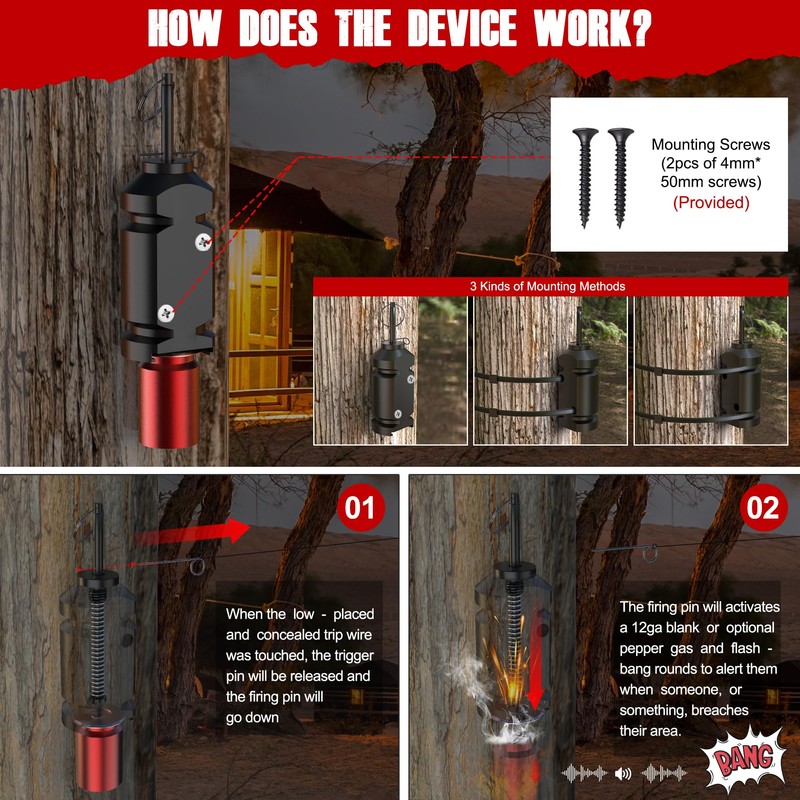 HOW DOES THE DEVICE WORK?

Mounting Screws (2pcs of 4mm* 50mm screws) (Provided)

3 Kinds of Mounting Methods

01

When the low - placed and concealed trip wire was touched, the trigger pin will be released and the firing pin will go down

02

The firing pin will activates a 12ga blank or optional pepper gas and flash - bang rounds to alert them when someone, or something, breaches their area.

BANG