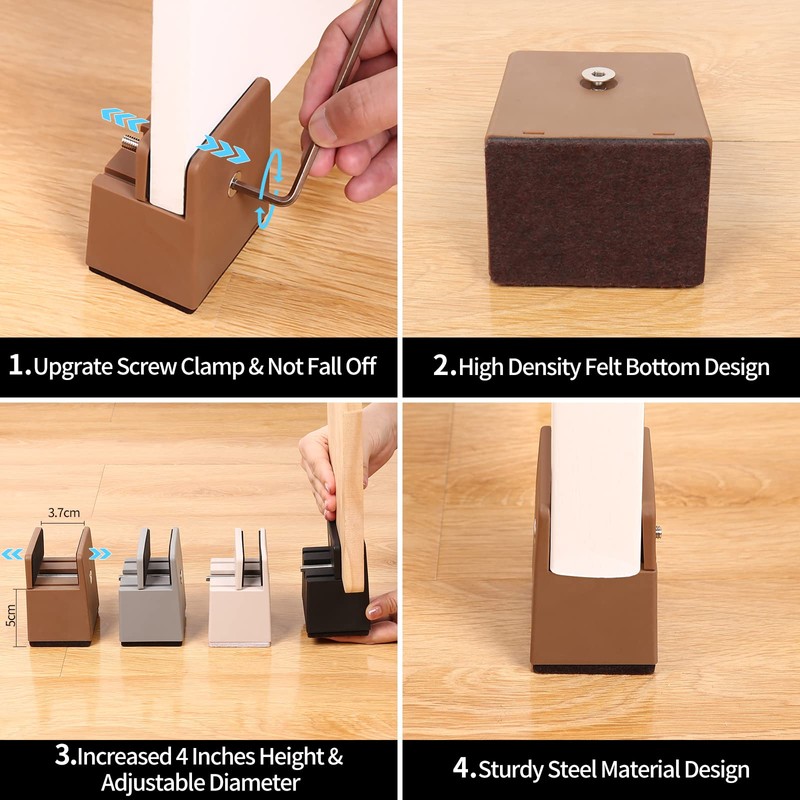 1.Upgrate Screw Clamp & Not Fall Off

2.High Density Felt Bottom Design

3.7cm

5cm

3.Increased 4 Inches Height & Adjustable Diameter

4.Sturdy Steel Material Design