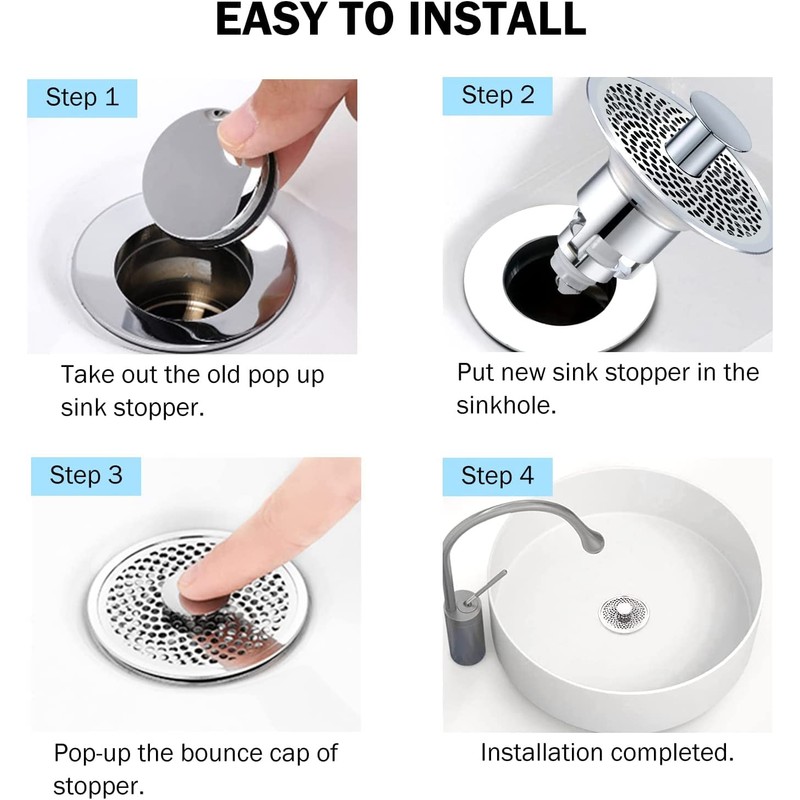 EASY TO INSTALL

Step 1

Take out the old pop up sink stopper.

Step 2

Put new sink stopper in the sinkhole.

Step 3

Pop-up the bounce cap of stopper.

Step 4

Installation completed.