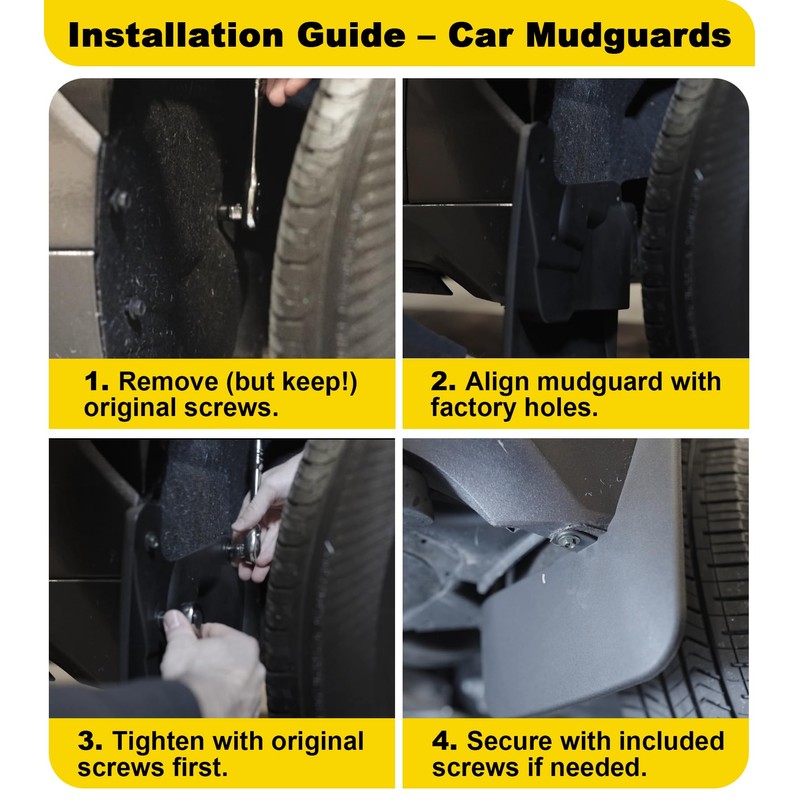 Installation Guide – Car Mudguards

1. Remove (but keep!) original screws.

2. Align mudguard with factory holes.

3. Tighten with original screws first.

4. Secure with included screws if needed.