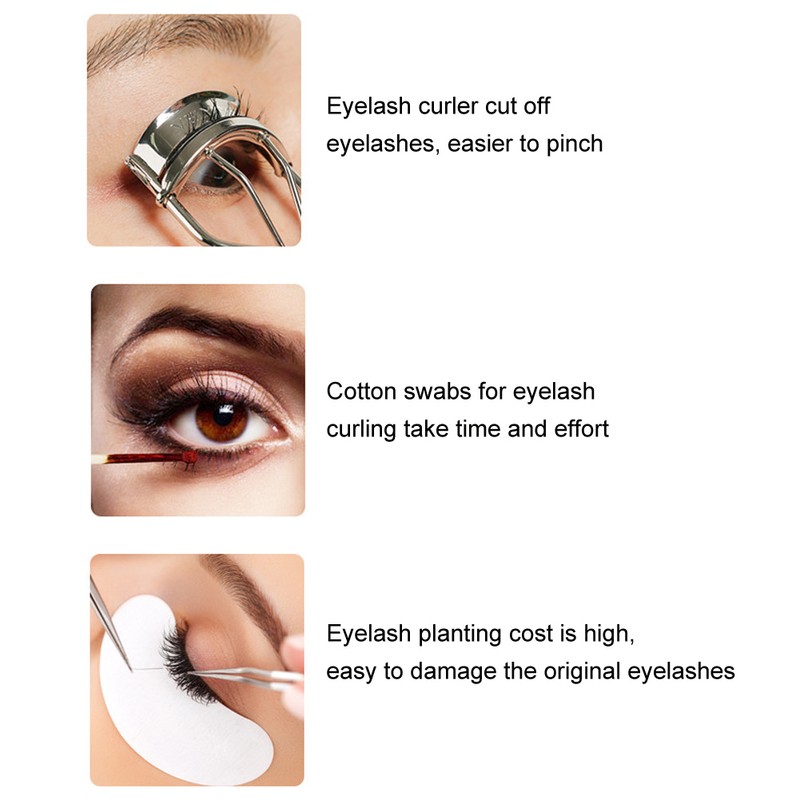 Eyelash curler cut off eyelashes, easier to pinch

Cotton swabs for eyelash curling take time and effort

Eyelash planting cost is high, easy to damage the original eyelashes