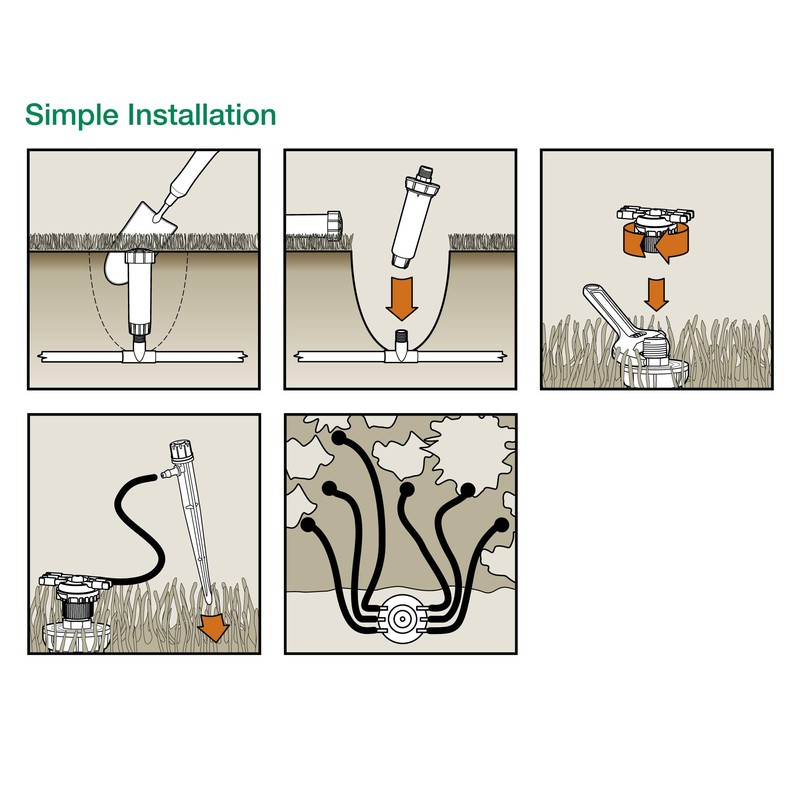 Simple Installation