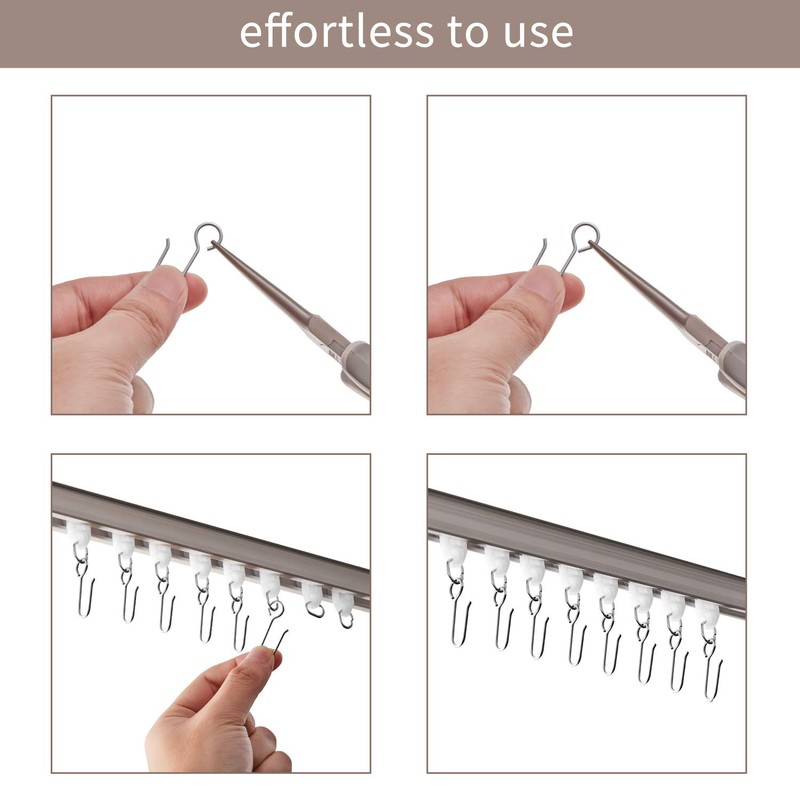 effortless to use