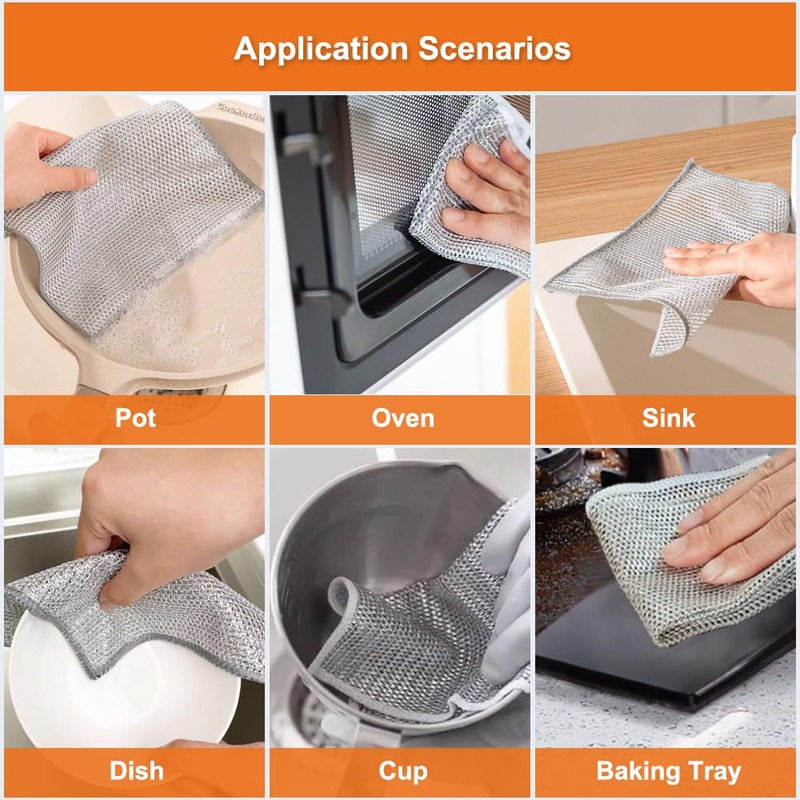 Application Scenarios

Pot

Oven

Sink

Dish

Cup

Baking Tray