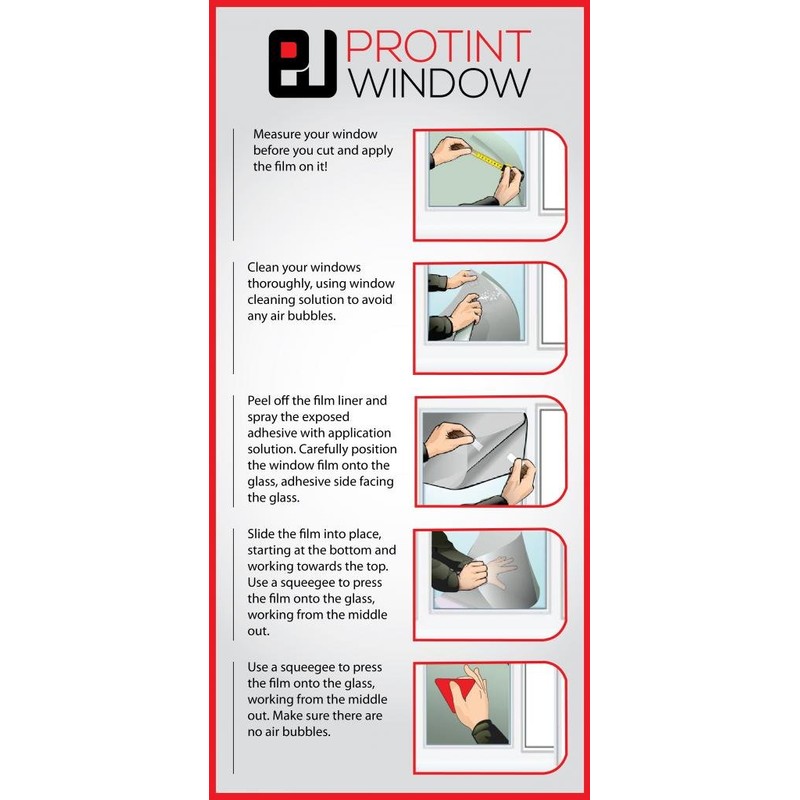 PROTINT WINDOW

Measure your window before you cut and apply the film on it!

Clean your windows thoroughly, using window cleaning solution to avoid any air bubbles.

Peel off the film liner and spray the exposed adhesive with application solution. Carefully position the window film onto the glass, adhesive side facing the glass.

Slide the film into place, starting at the bottom and working towards the top. Use a squeegee to press the film onto the glass, working from the middle out.

Use a squeegee to press the film onto the glass, working from the middle out. Make sure there are no air bubbles.