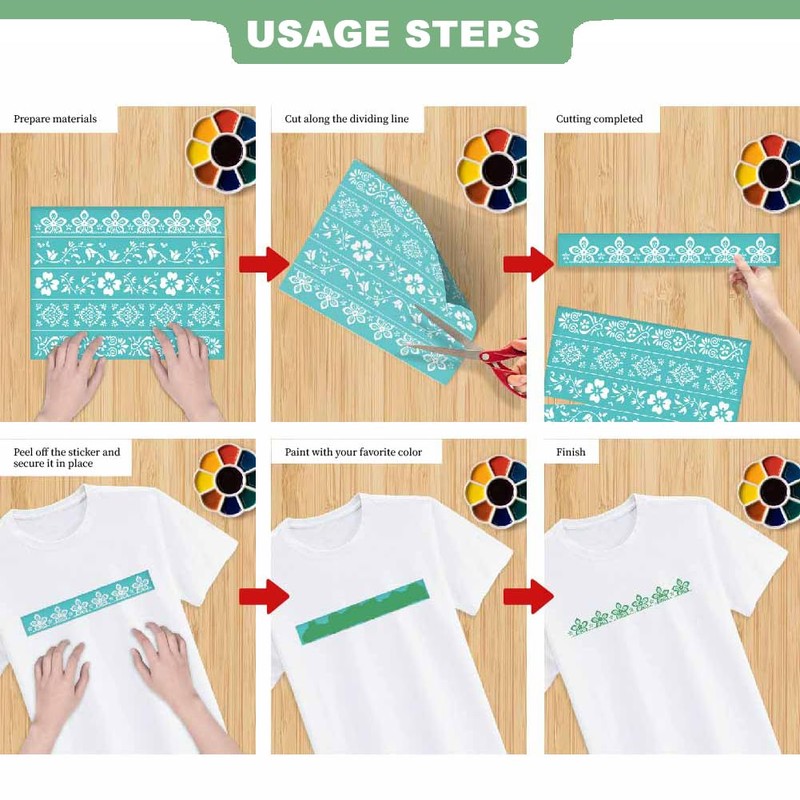 USAGE STEPS

Prepare materials

Cut along the dividing line

Cutting completed

Peel off the sticker and secure it in place

Paint with your favorite color

Finish