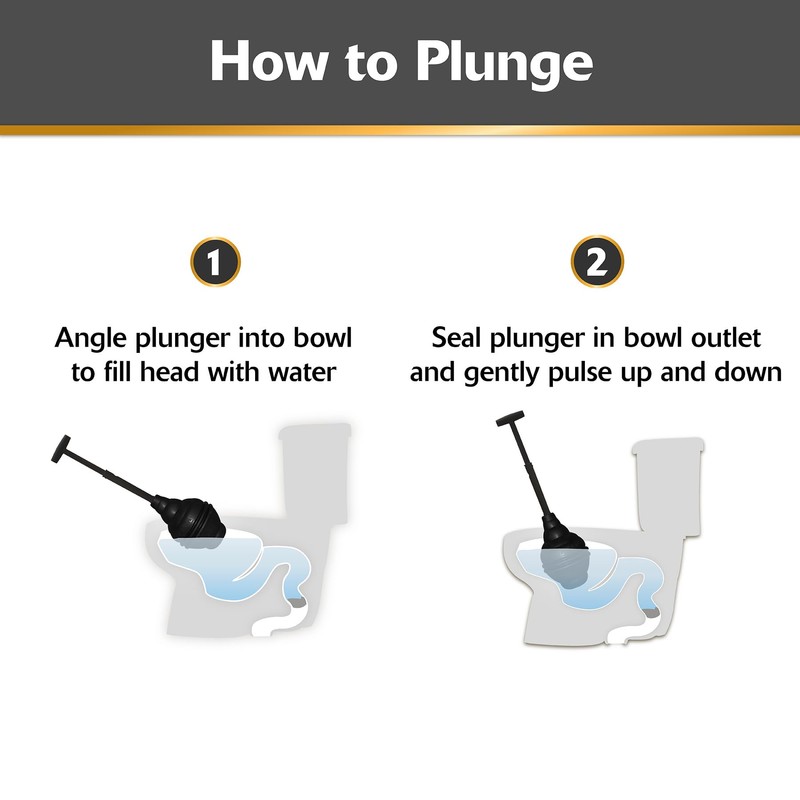 How to Plunge

1

Angle plunger into bowl to fill head with water

2

Seal plunger in bowl outlet and gently pulse up and down