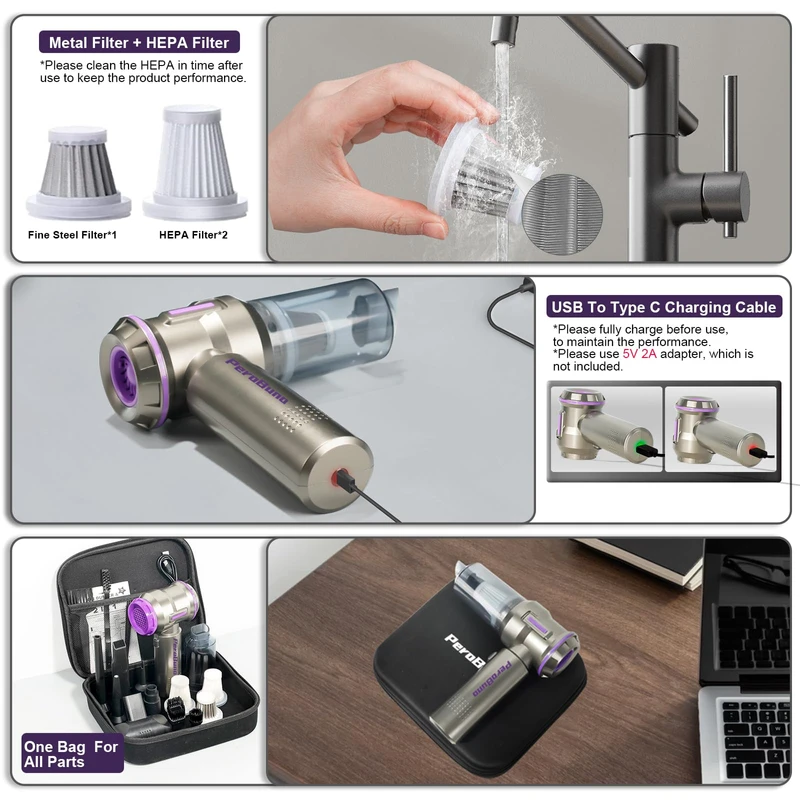 Metal Filter + HEPA Filter

*Please clean the HEPA in time after use to keep the product performance.

Fine Steel Filter*1

HEPA Filter*2

PeroBuno

USB To Type C Charging Cable

*Please fully charge before use, to maintain the performance.
*Please use 5V 2A adapter, which is not included.

One Bag For All Parts

PeroB

PeroBuno