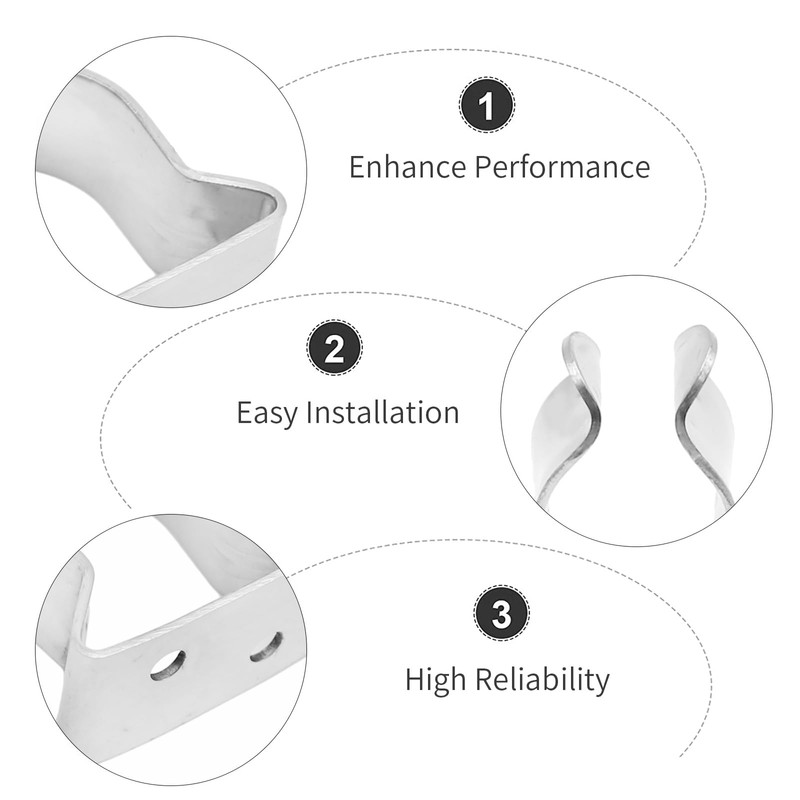 1
Enhance Performance

2
Easy Installation

3
High Reliability