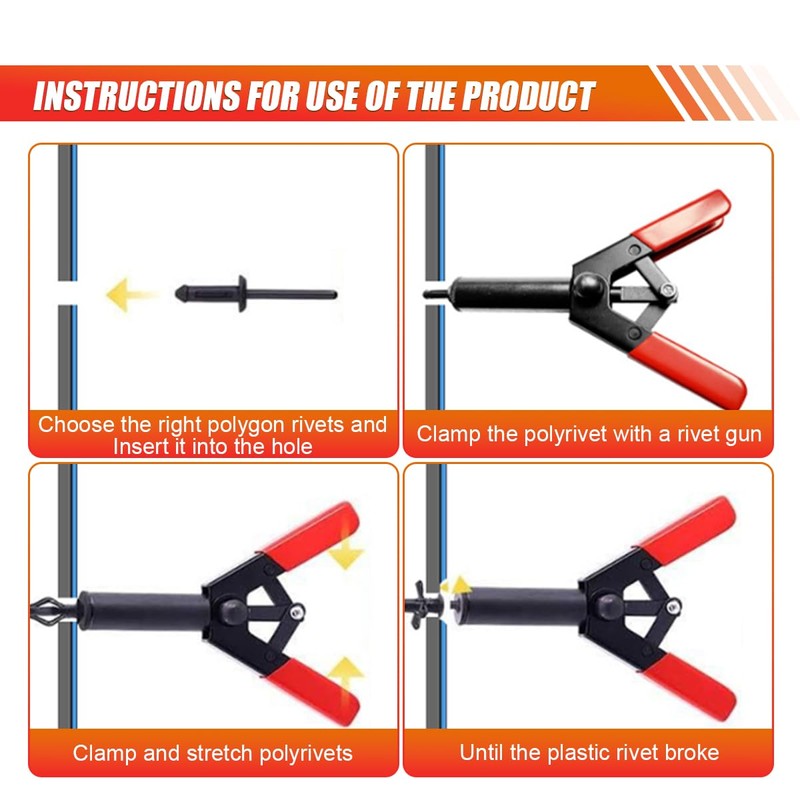 INSTRUCTIONS FOR USE OF THE PRODUCT

Choose the right polygon rivets and Insert it into the hole

Clamp the polyrivet with a rivet gun

Clamp and stretch polyrivets

Until the plastic rivet broke