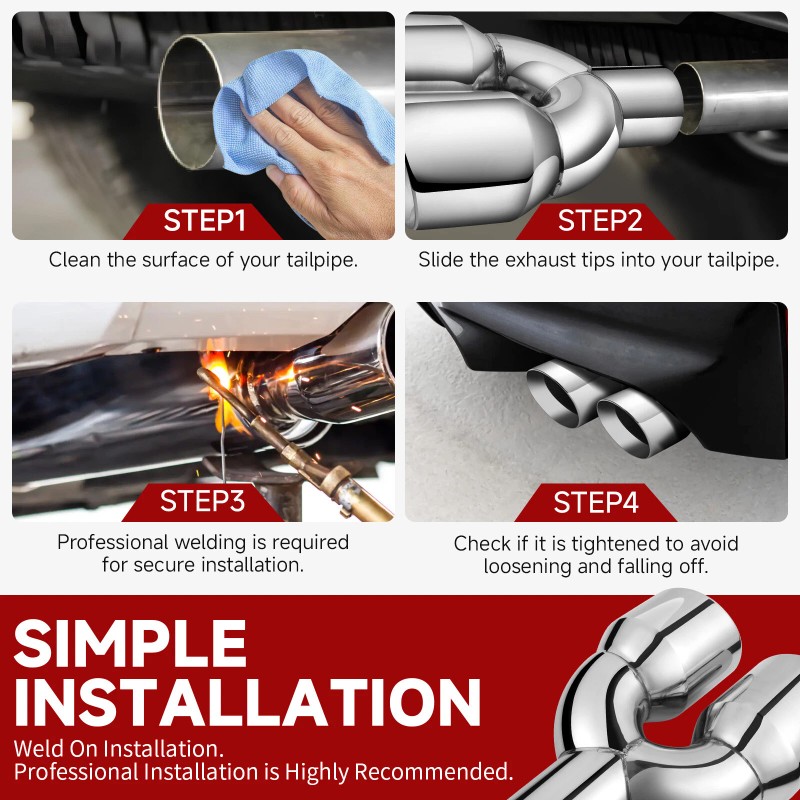 STEP1
Clean the surface of your tailpipe.

STEP2
Slide the exhaust tips into your tailpipe.

STEP3
Professional welding is required for secure installation.

STEP4
Check if it is tightened to avoid loosening and falling off.

SIMPLE INSTALLATION
Weld On Installation.
Professional Installation is Highly Recommended.