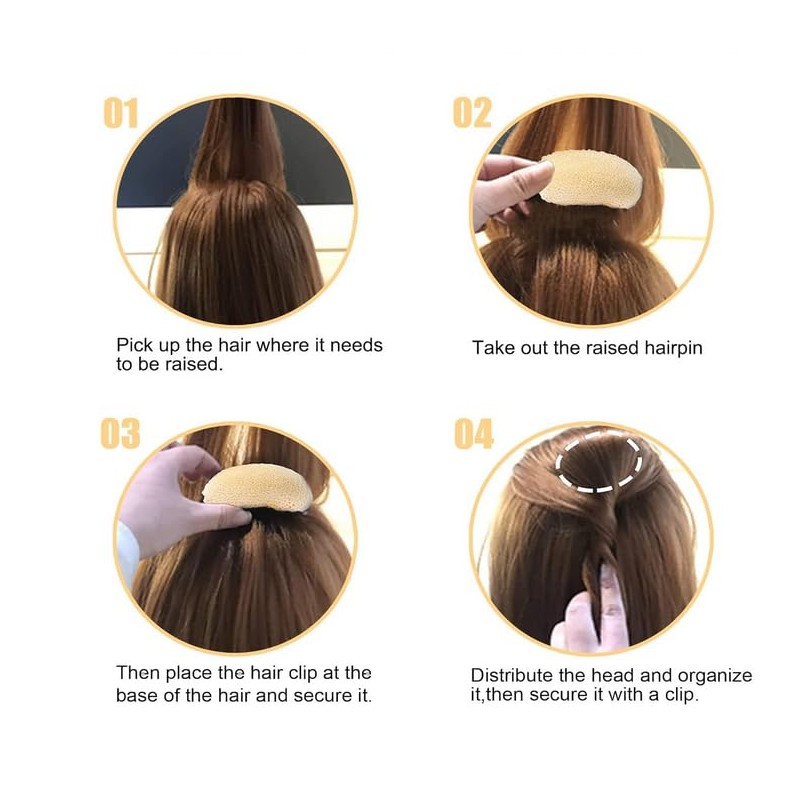 01

Pick up the hair where it needs to be raised.

02

Take out the raised hairpin

03

Then place the hair clip at the base of the hair and secure it.

04

Distribute the head and organize it,then secure it with a clip.