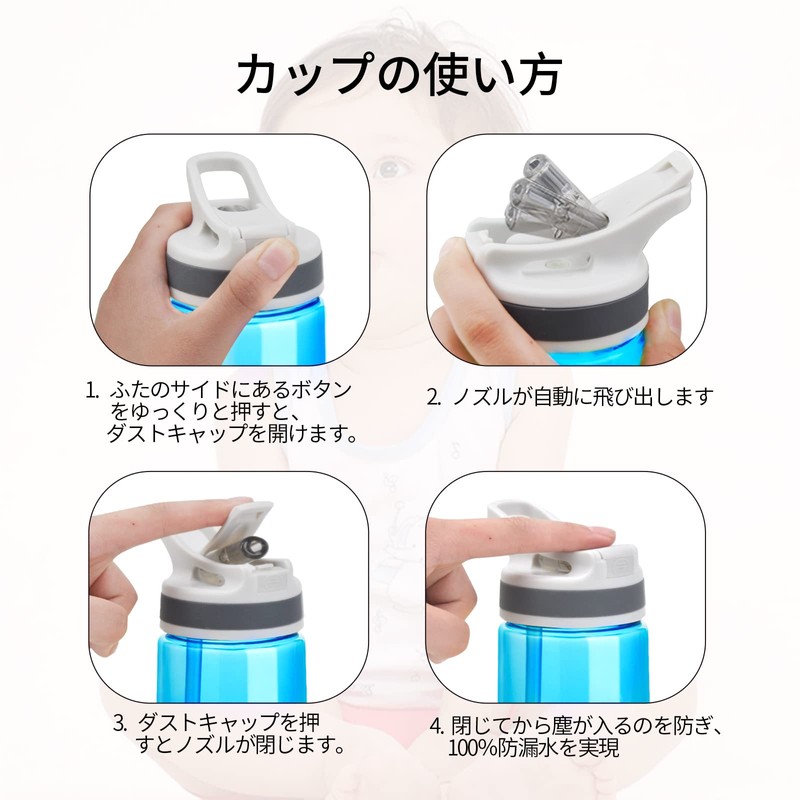 カップの使い方

1. ふたのサイドにあるボタンをゆっくりと押すと、ダストキャップを開けます。

2. ノズルが自動に飛び出します

3. ダストキャップを押すとノズルが閉じます。

4. 閉じてから塵が入るのを防ぎ、100%防漏水を実現