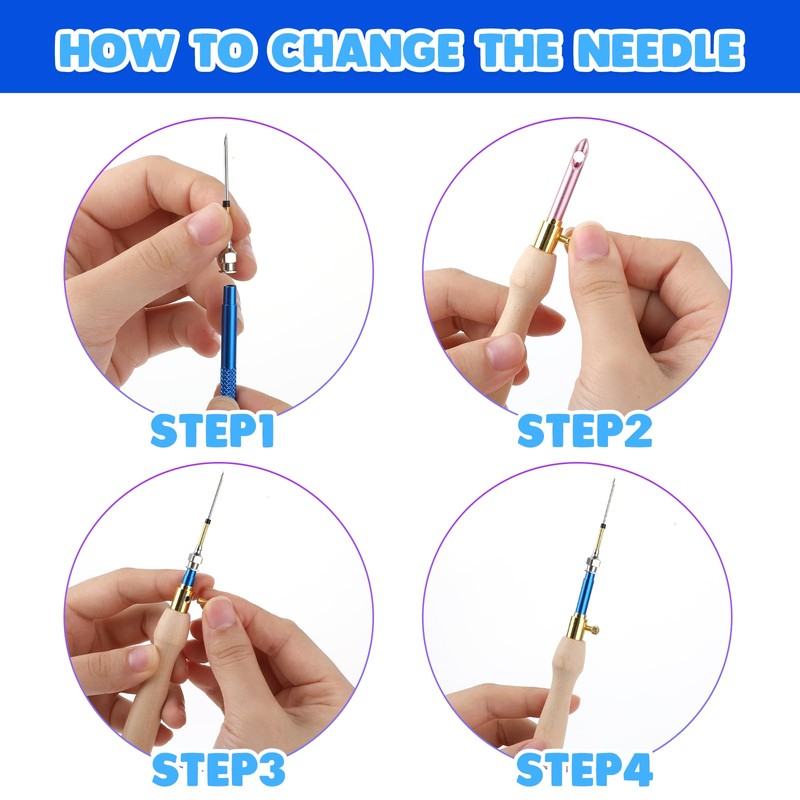 HOW TO CHANGE THE NEEDLE

STEP1

STEP2

STEP3

STEP4