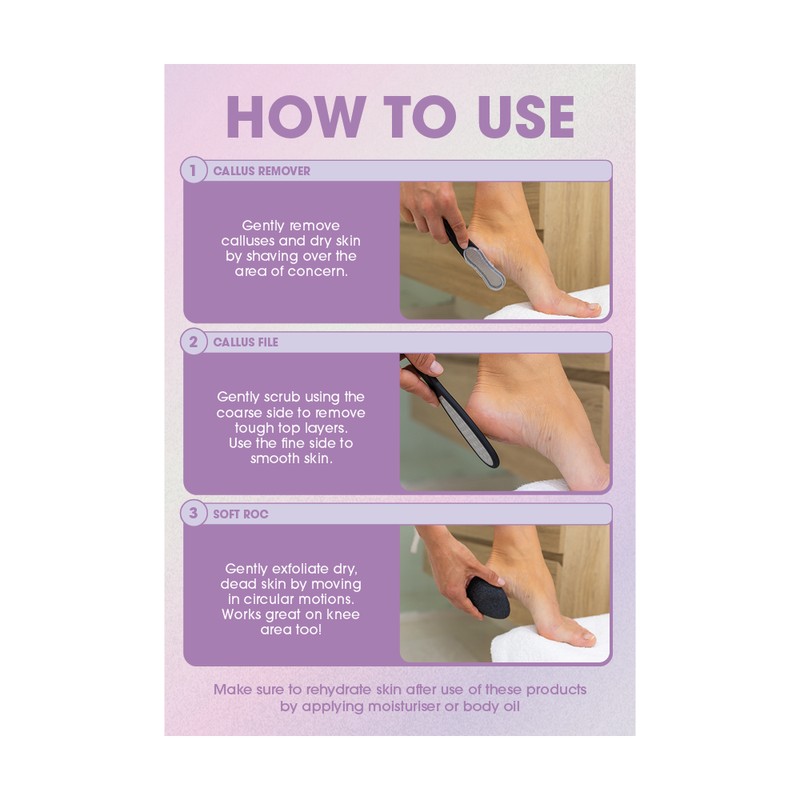 HOW TO USE

1 CALLUS REMOVER

Gently remove calluses and dry skin by shaving over the area of concern.

2 CALLUS FILE

Gently scrub using the coarse side to remove tough top layers. Use the fine side to smooth skin.

3 SOFT ROC

Gently exfoliate dry, dead skin by moving in circular motions. Works great on knee area too!

Make sure to rehydrate skin after use of these products by applying moisturiser or body oil