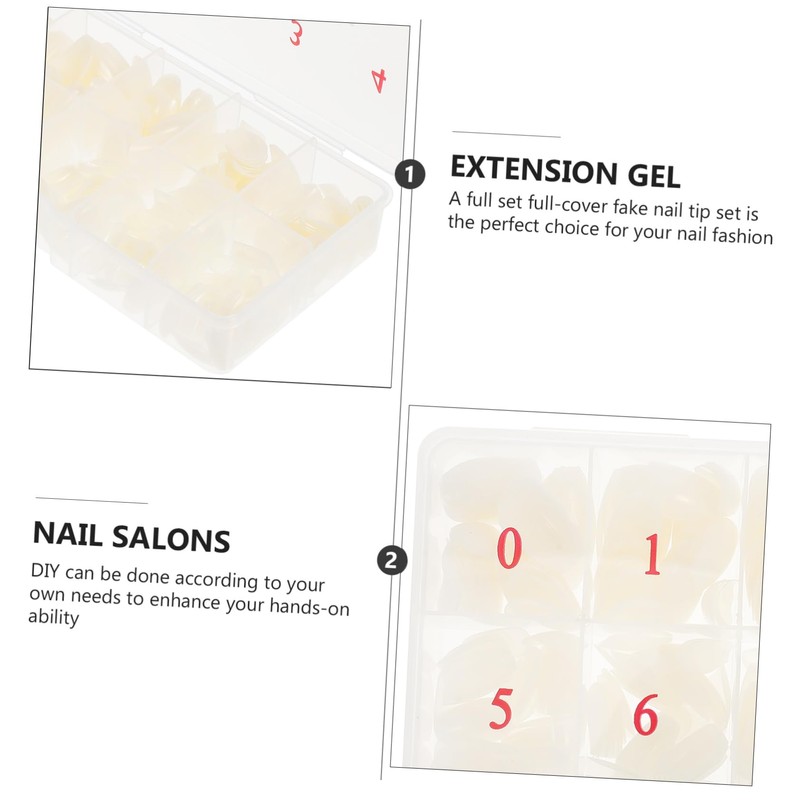 3
4
1
EXTENSION GEL
A full set full-cover fake nail tip set is the perfect choice for your nail fashion

NAIL SALONS
DIY can be done according to your own needs to enhance your hands-on ability
2
0
1
5
6