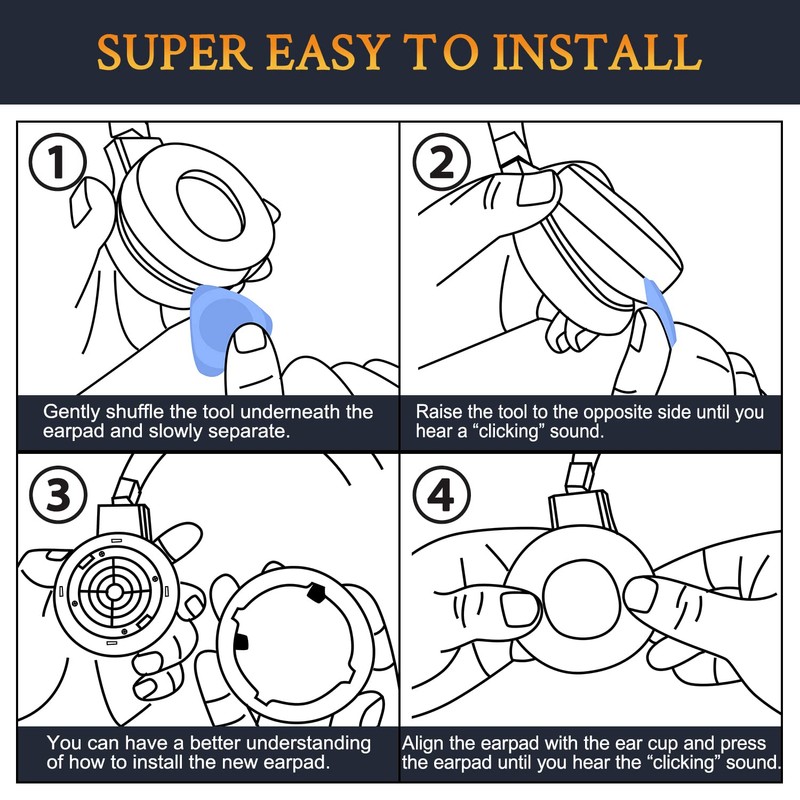 SUPER EASY TO INSTALL

1

Gently shuffle the tool underneath the earpad and slowly separate.

2

Raise the tool to the opposite side until you hear a “clicking” sound.

3

You can have a better understanding of how to install the new earpad.

4

Align the earpad with the ear cup and press the earpad until you hear the “clicking” sound.