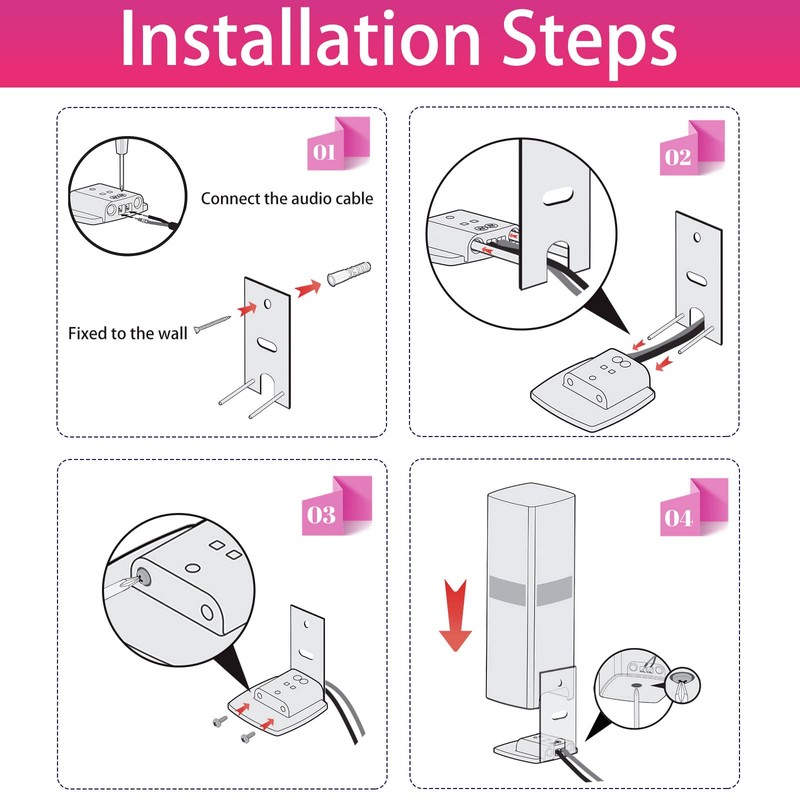 Installation Steps

01

Connect the audio cable

Fixed to the wall

02

03

04