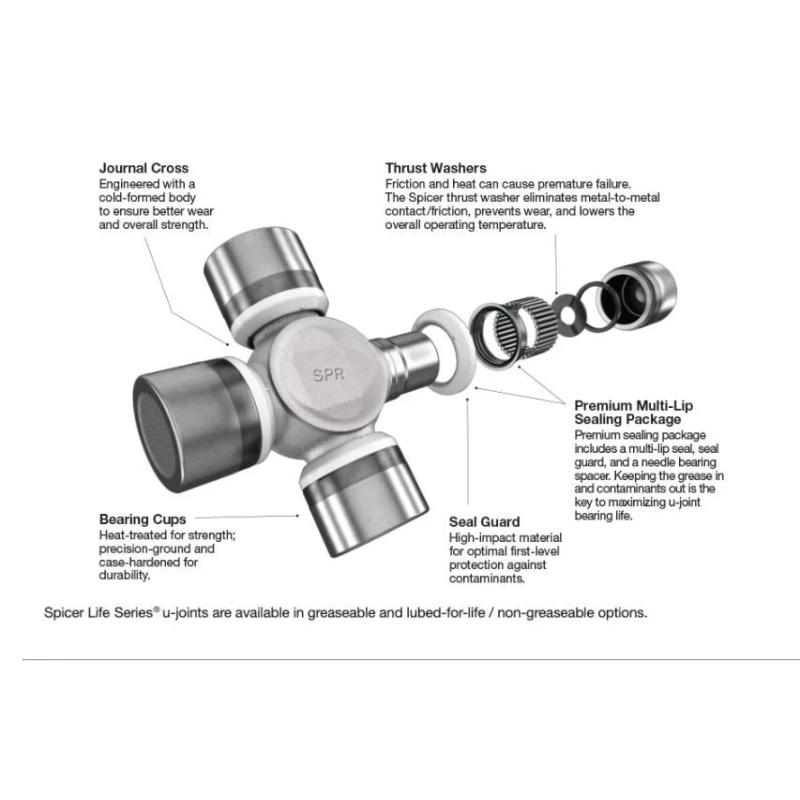 Journal Cross
Engineered with a cold-formed body to ensure better wear and overall strength.

Thrust Washers
Friction and heat can cause premature failure. The Spicer thrust washer eliminates metal-to-metal contact/friction, prevents wear, and lowers the overall operating temperature.

SPR

Premium Multi-Lip Sealing Package
Premium sealing package includes a multi-lip seal, seal guard, and a needle bearing spacer. Keeping the grease in and contaminants out is the key to maximizing u-joint bearing life.

Bearing Cups
Heat-treated for strength; precision-ground and case-hardened for durability.

Seal Guard
High-impact material for optimal first-level protection against contaminants.

Spicer Life Series® u-joints are available in greaseable and lubed-for-life / non-greaseable options.